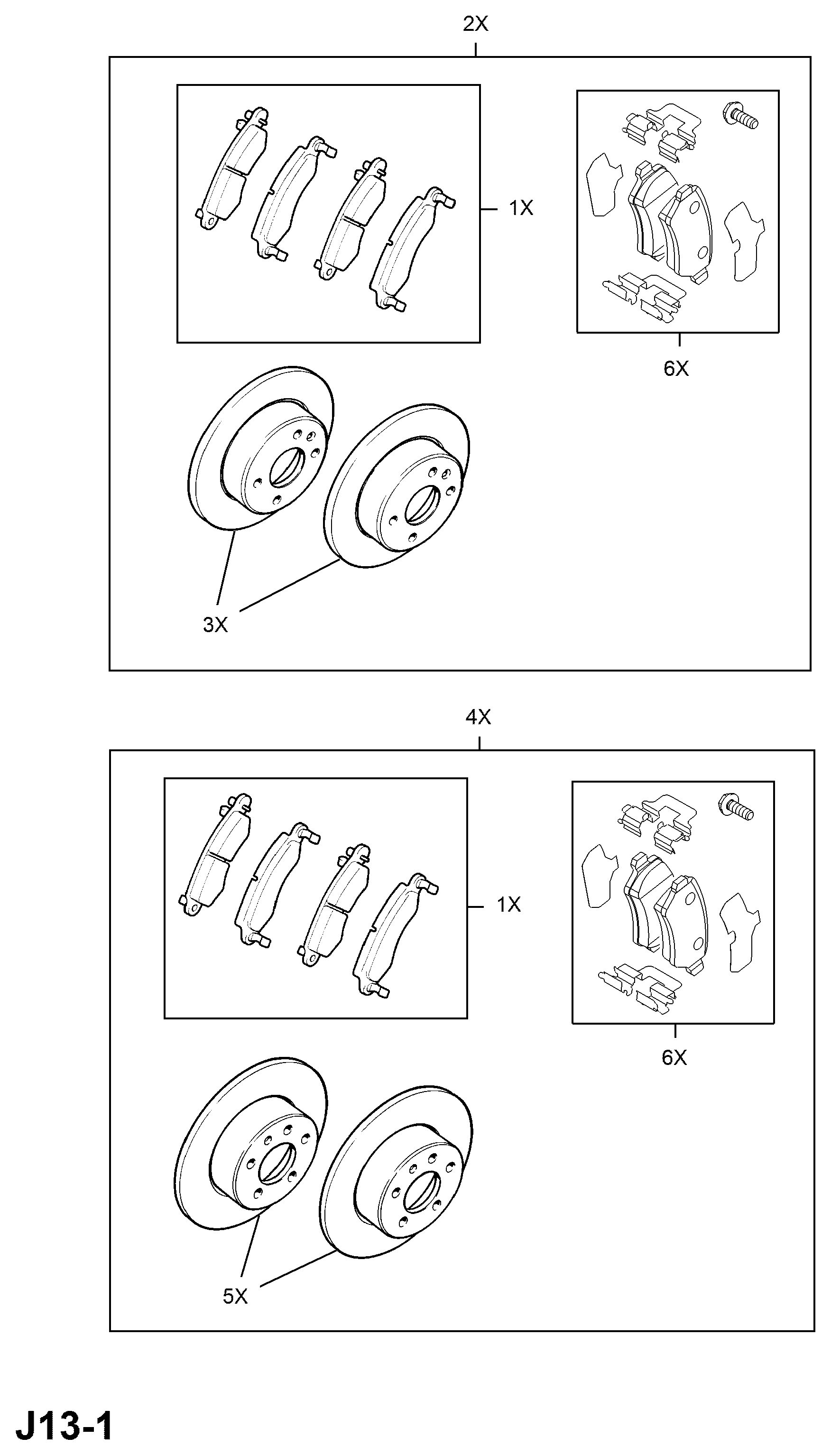 2X

1X

6X

3X

4X

1X

6X

5X

J13-1