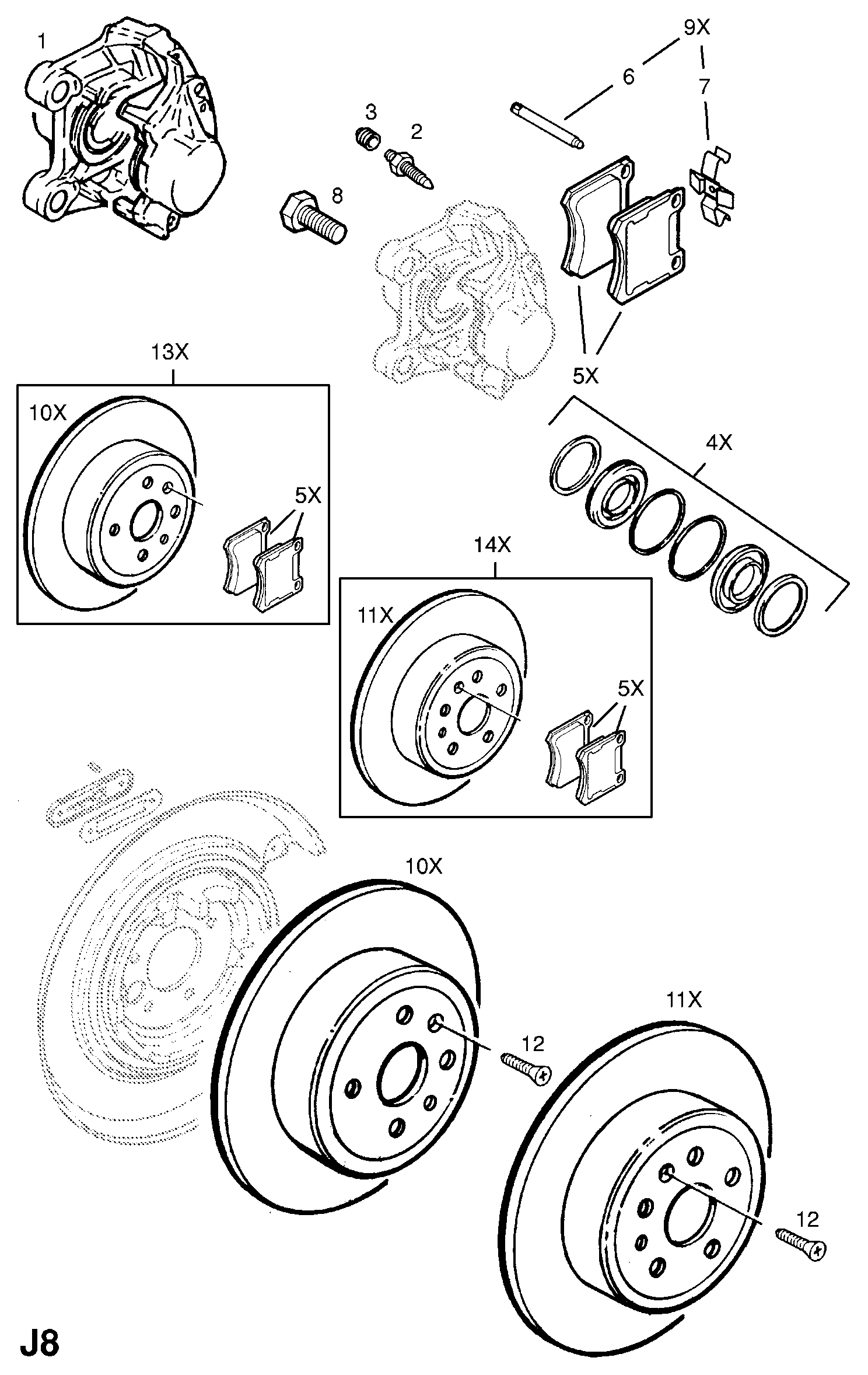 1
9X
6
7
3
2
8
5X
13X
10X
5X
4X
14X
11X
5X
10X
11X
12
12
J8