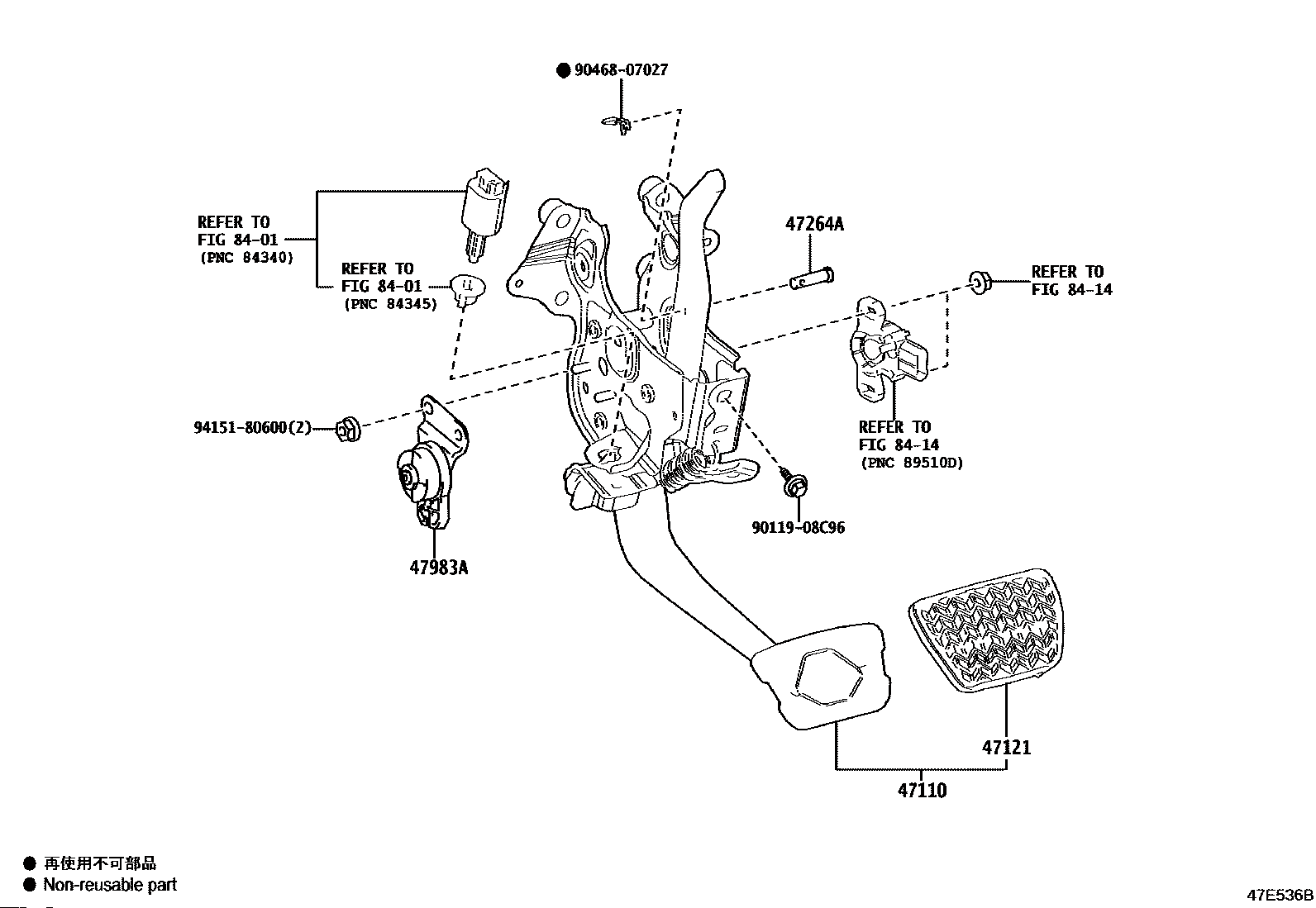 ● 90468-07027

REFER TO
FIG 84-01
(PNC 84340)

REFER TO
FIG 84-01
(PNC 84345)

47264A

REFER TO
FIG 84-14

REFER TO
FIG 84-14
(PNC 89510D)

94151-80600(2)

90119-08C96

47983A

47121

47110

● 再使用不可部品
● Non-reusable part

47E536B