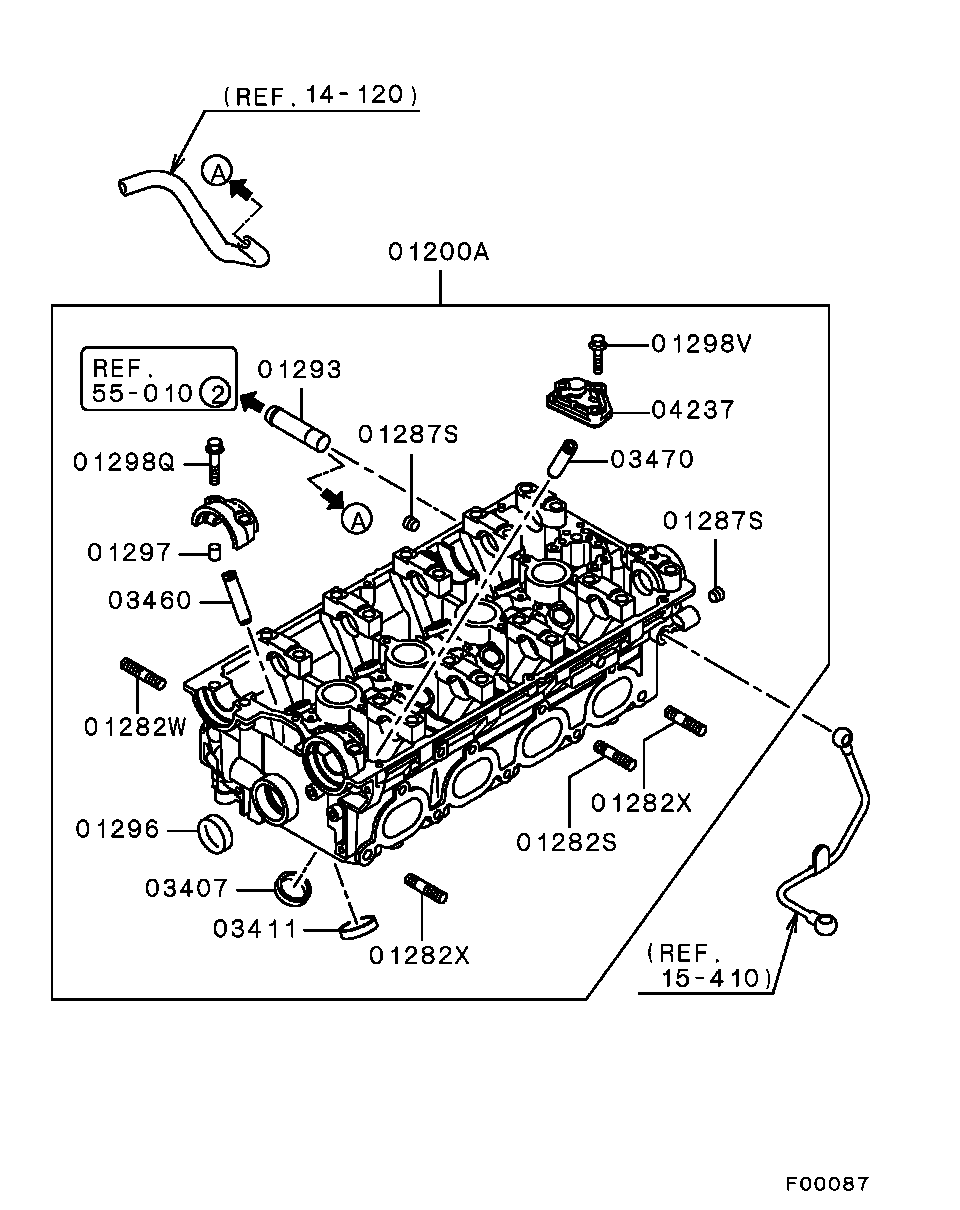 (REF. 14-120)

A

01200A

REF.
55-010 ②

01293

01298V

04237

01287S

03470

01298Q

A

01287S

01297

03460

01282W

01282X

01282S

01296

03407

03411

01282X

(REF.
15-410)

F00087