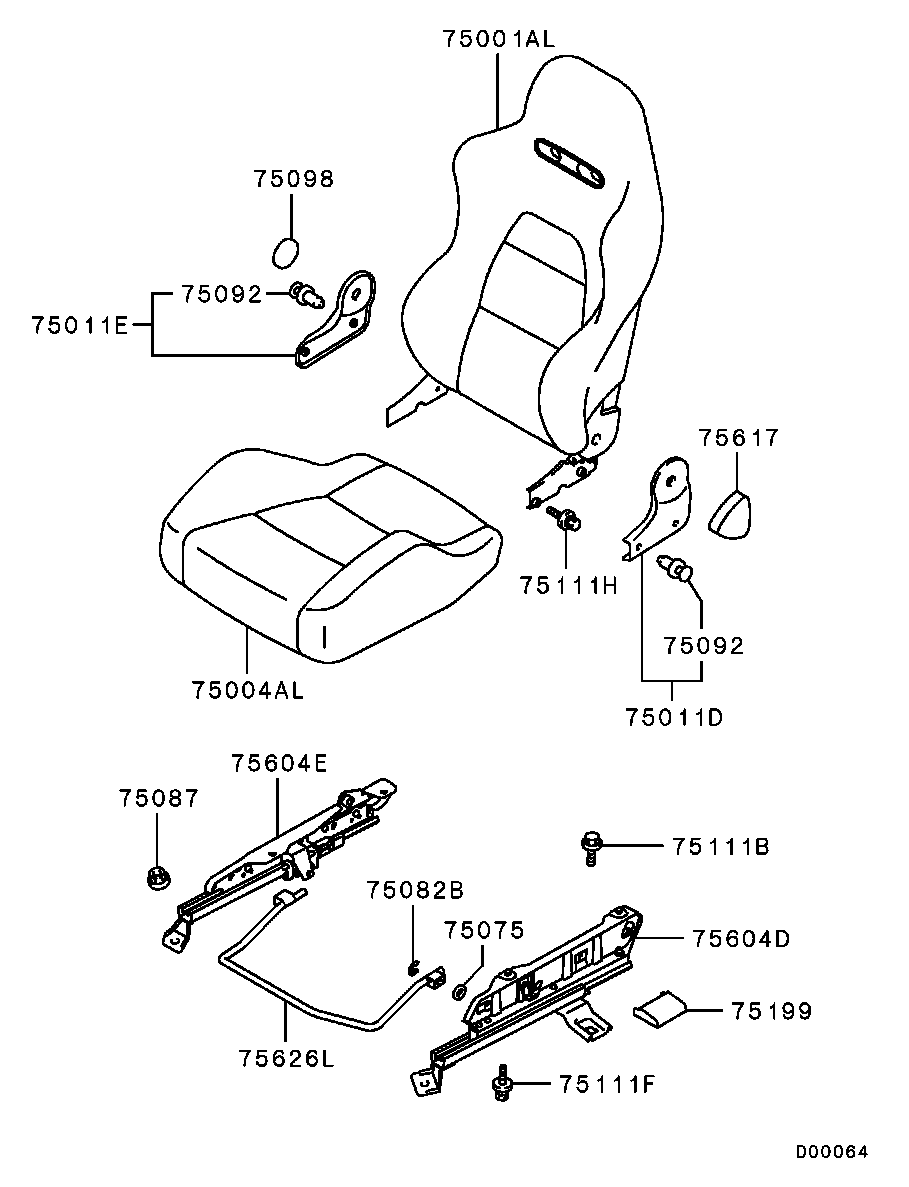 75001AL

75098

75092

75011E

75617

75111H

75092

75004AL

75011D

75604E

75087

75111B

75082B

75075

75604D

75199

75626L

75111F

D00064