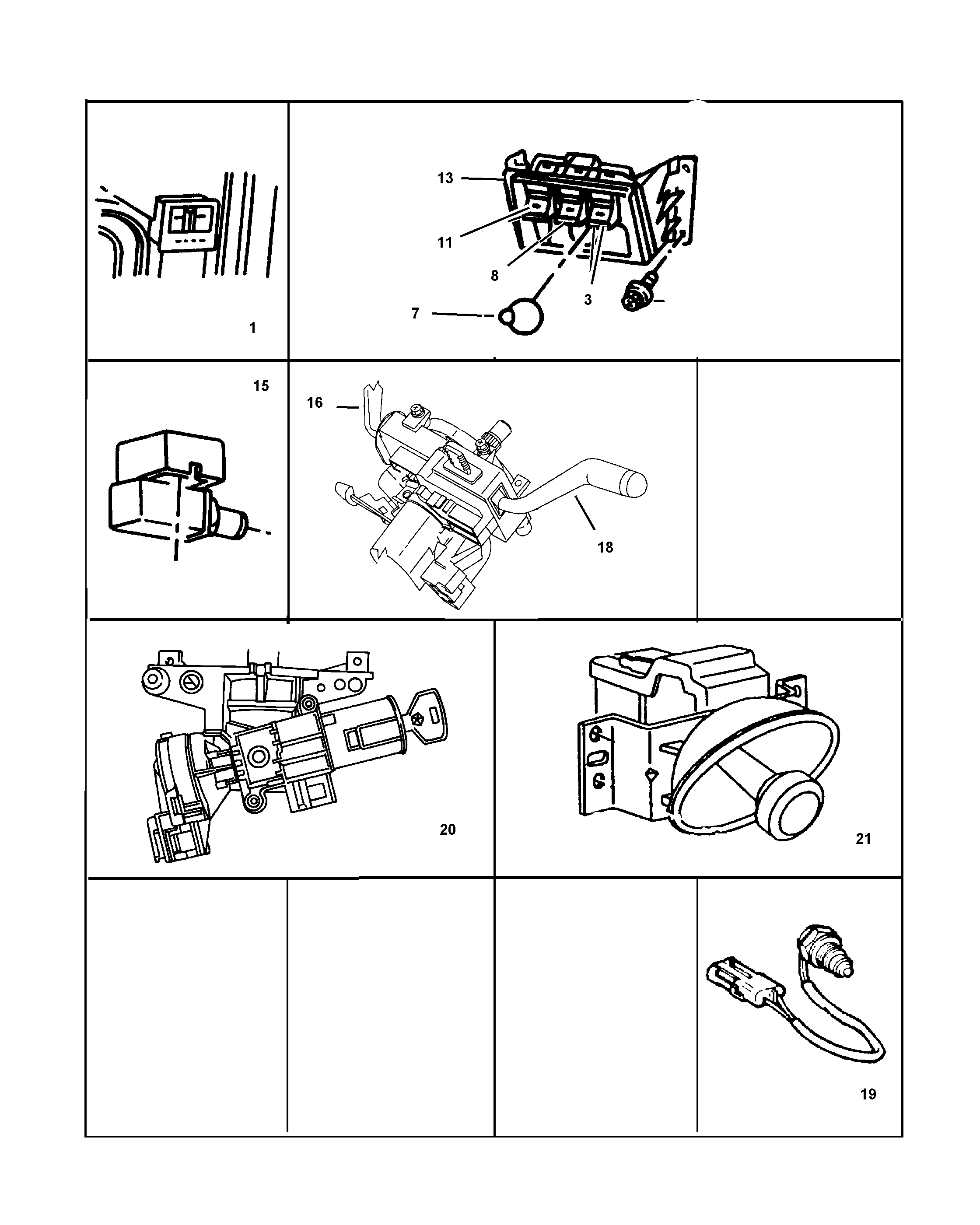 1

13
11
8
3
7

15

16
18

20

21

19