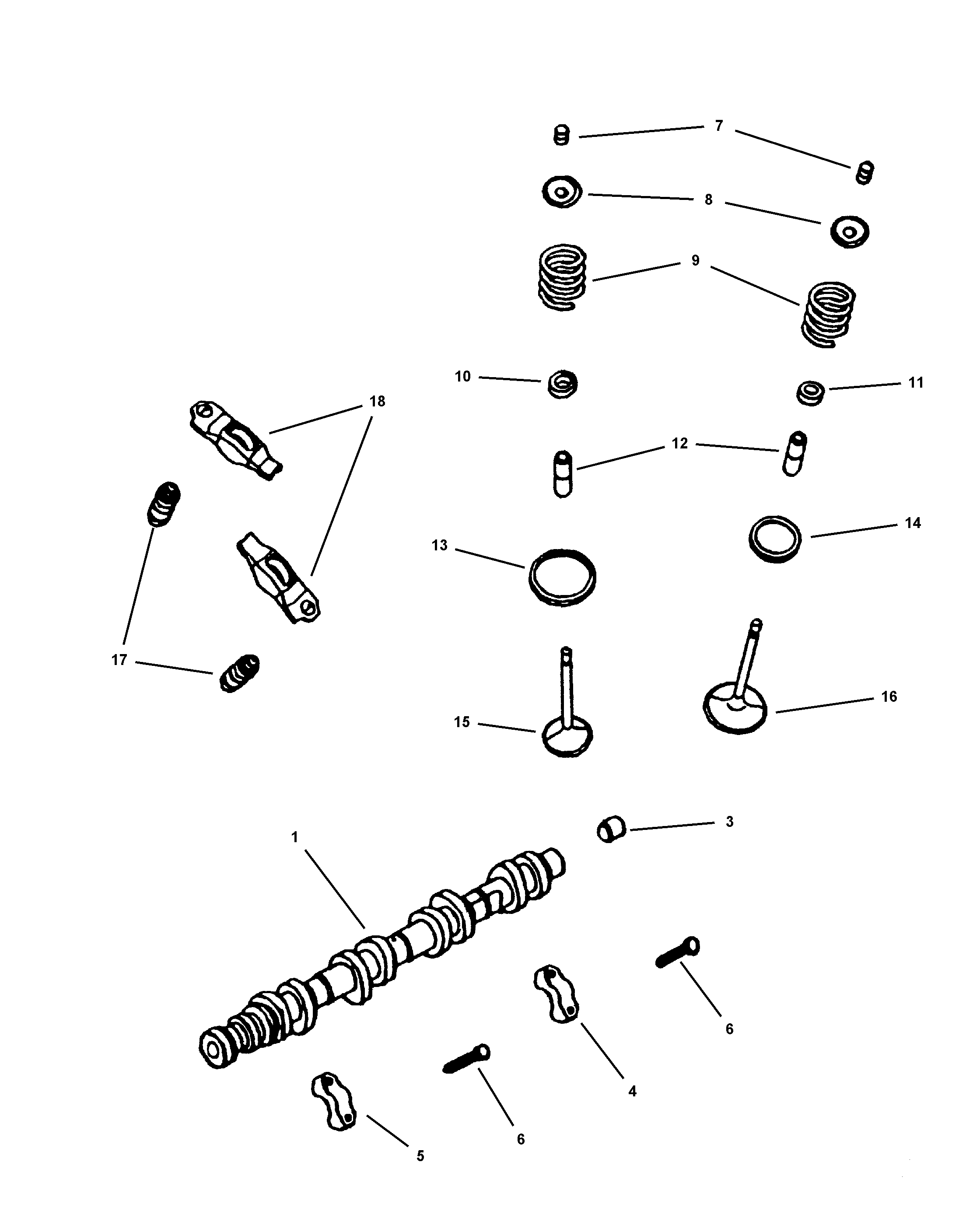 7
8
9
10
11
18
12
14
13
17
16
15
3
1
6
4
6
5