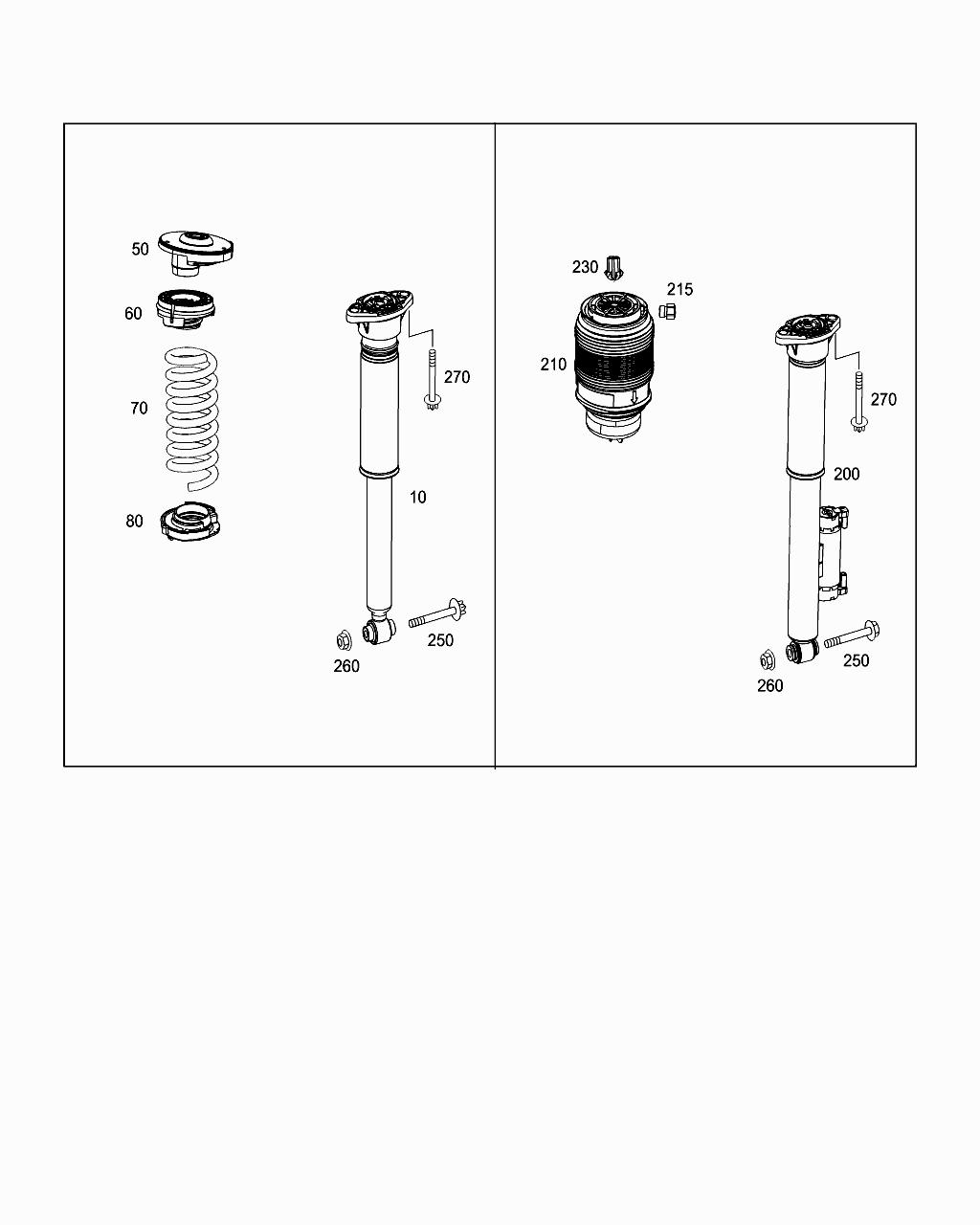 50
60
70
80
270
10
250
260

230
215
210
270
200
250
260