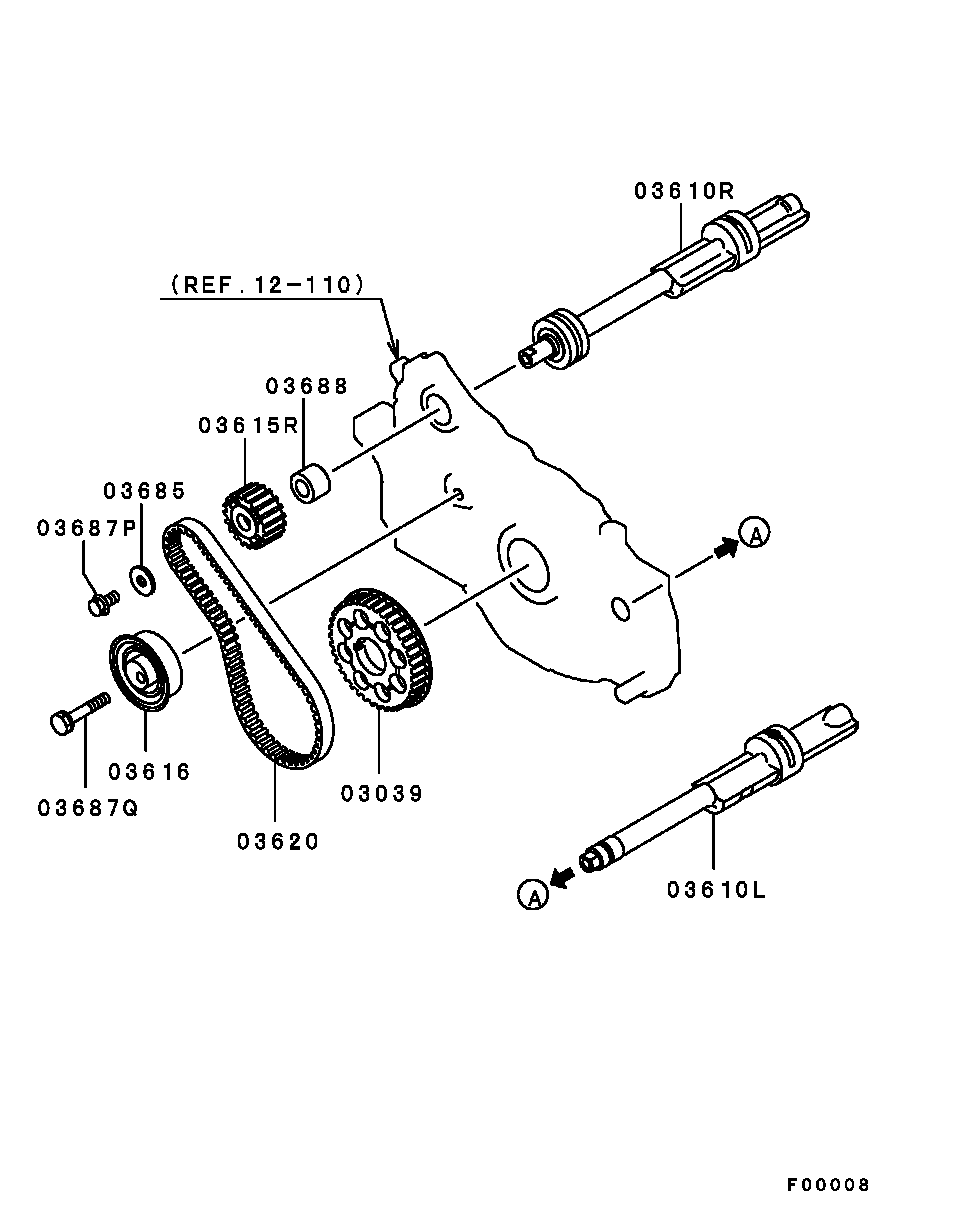 03610R

(REF.12-110)

03688

03615R

03685

03687P

A

03616

03687Q

03620

03039

A

03610L

F00008