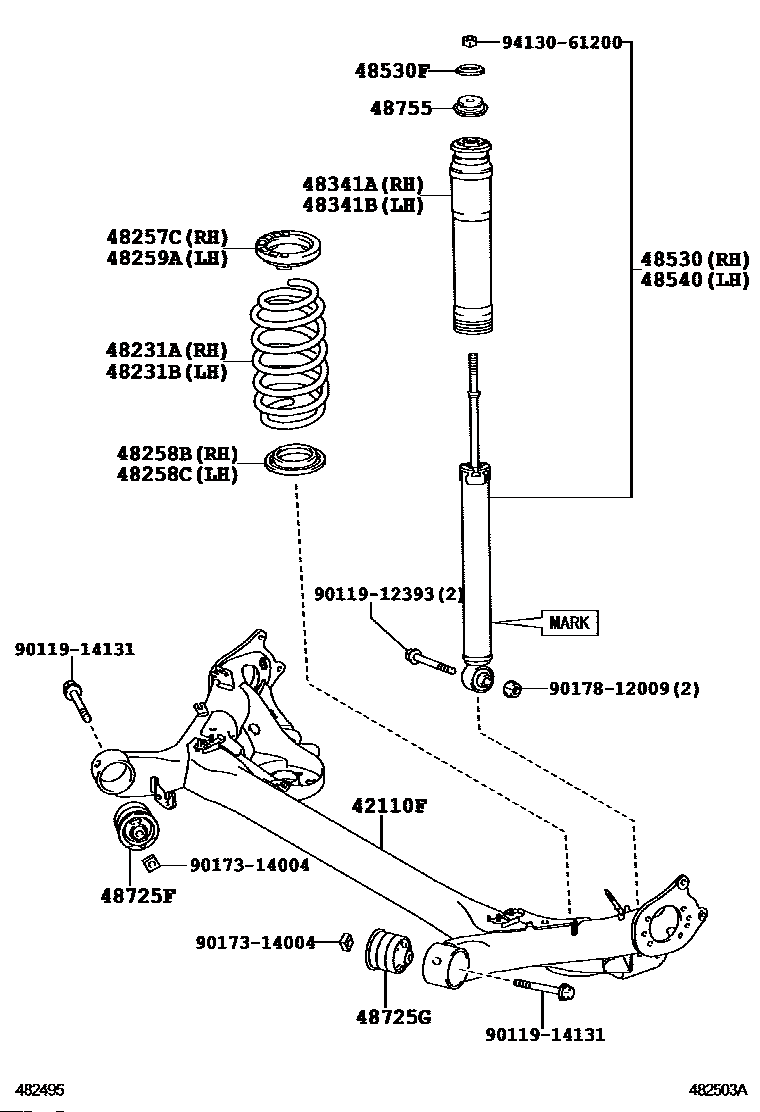 94130-61200
48530F
48755
48341A (RH)
48341B (LH)
48257C (RH)
48259A (LH)
48530 (RH)
48540 (LH)
48231A (RH)
48231B (LH)
48258B (RH)
48258C (LH)
90119-12393 (2)
MARK
90119-14131
90178-12009 (2)
42110F
90173-14004
48725F
90173-14004
48725G
90119-14131
482495
482503A