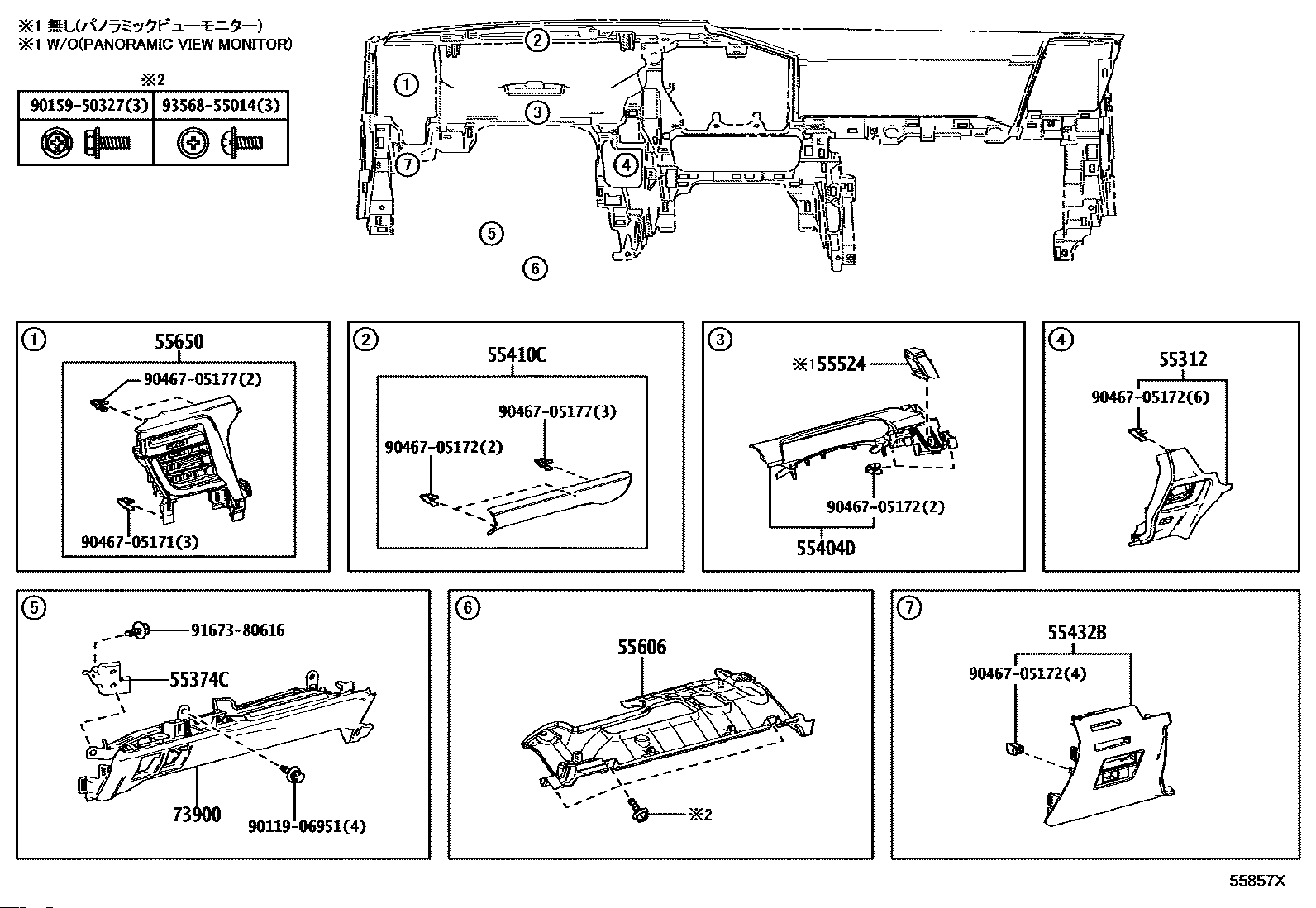 ※1 無し(パノラミックビューモニター)
※1 W/O(PANORAMIC VIEW MONITOR)

※2

| 90159-50327(3) | 93568-55014(3) |
|---|---|
| | |

2
1
3
7
4
5
6

1
55650
90467-05177(2)
90467-05171(3)

2
55410C
90467-05177(3)
90467-05172(2)

3
※1 55524
90467-05172(2)
55404D

4
55312
90467-05172(6)

5
91673-80616
55374C
73900
90119-06951(4)

6
55606
※2

7
55432B
90467-05172(4)

55857X