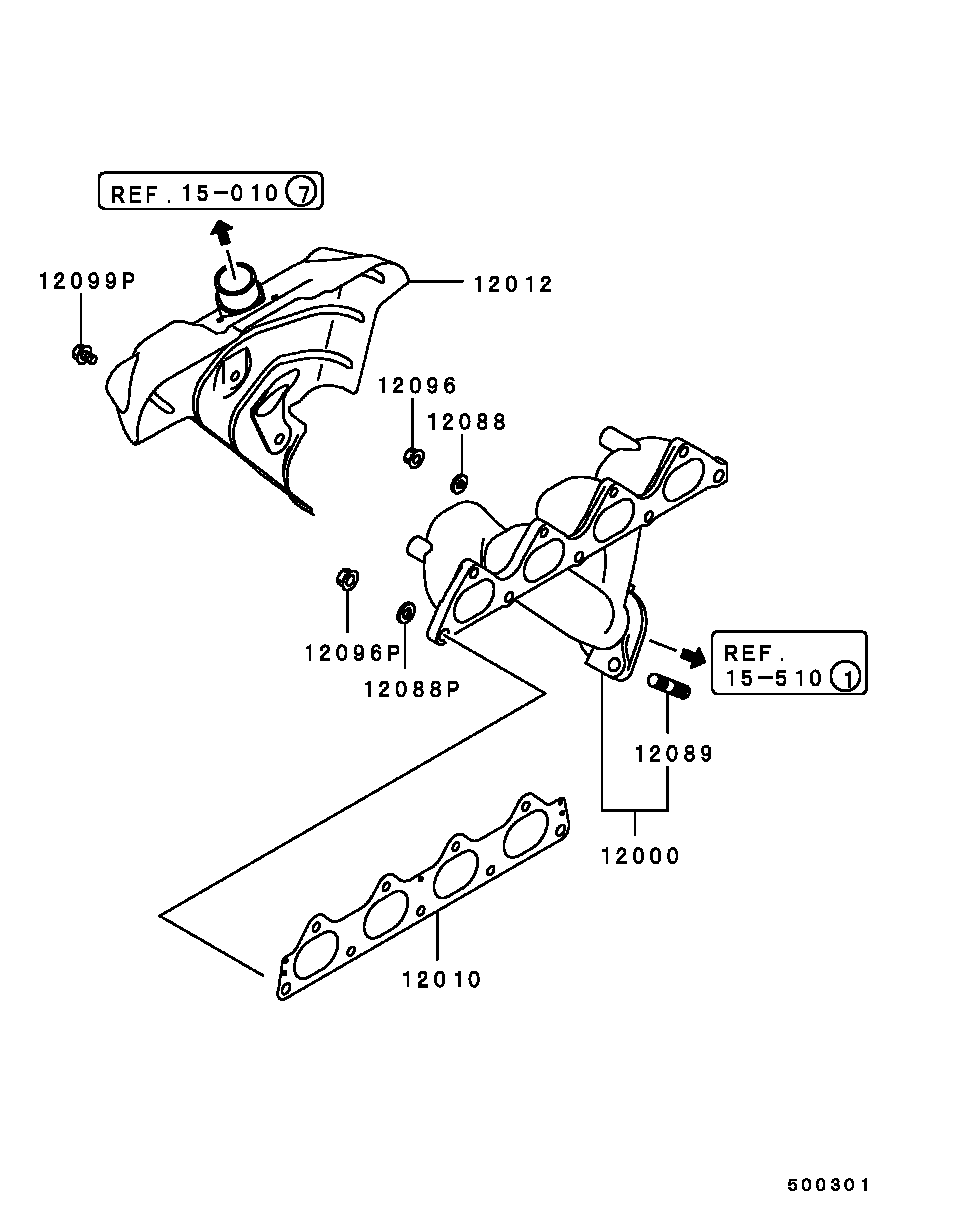 REF. 15-010 7

12099P

12012

12096

12088

12096P

12088P

REF. 15-510 1

12089

12000

12010

500301