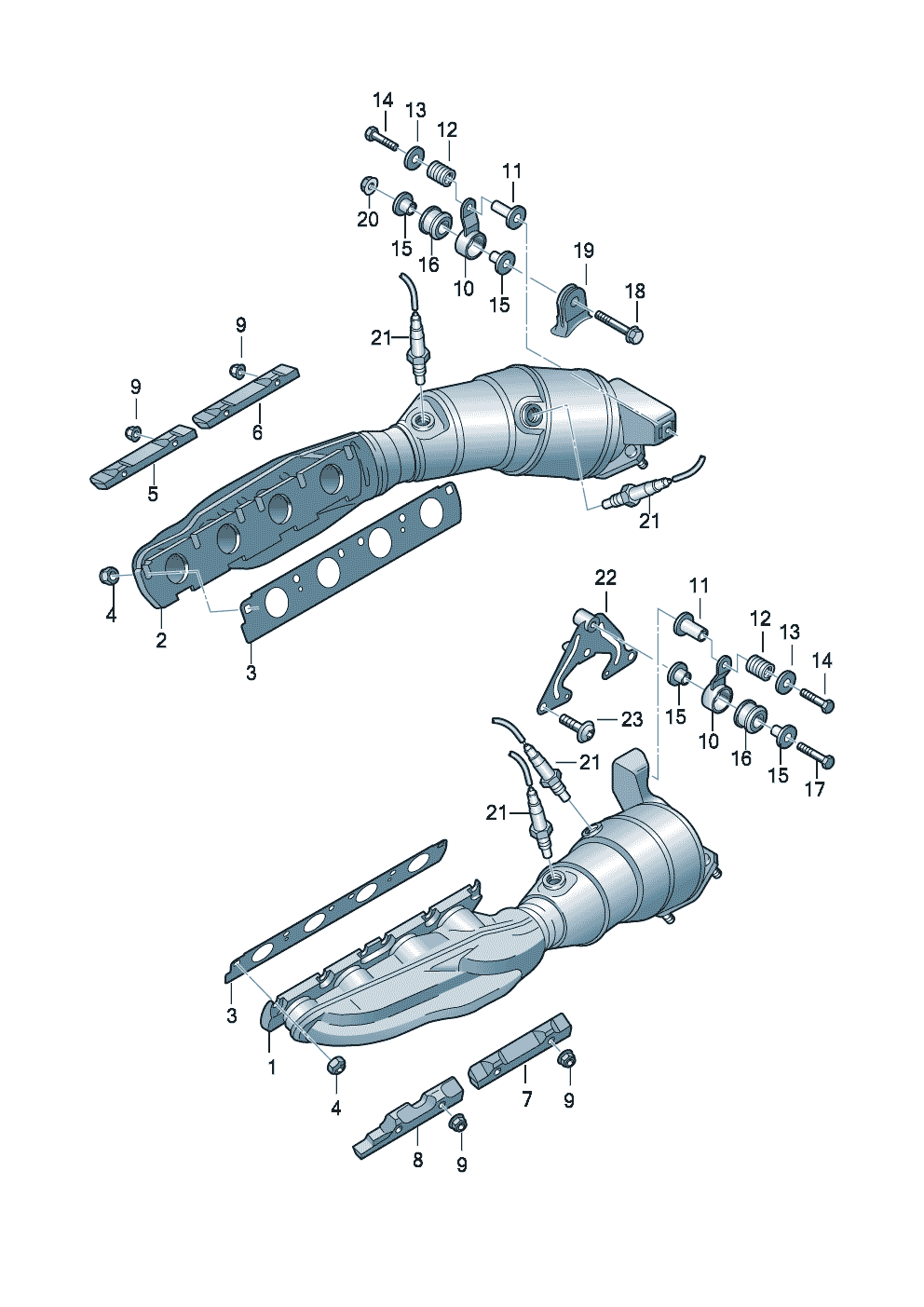 14
13
12
11
20
15
16
10
15
19
18
21
9
9
6
5
21
4
2
3
22
11
12
13
14
23
15
10
16
15
17
21
21
3
1
4
7
9
8
9