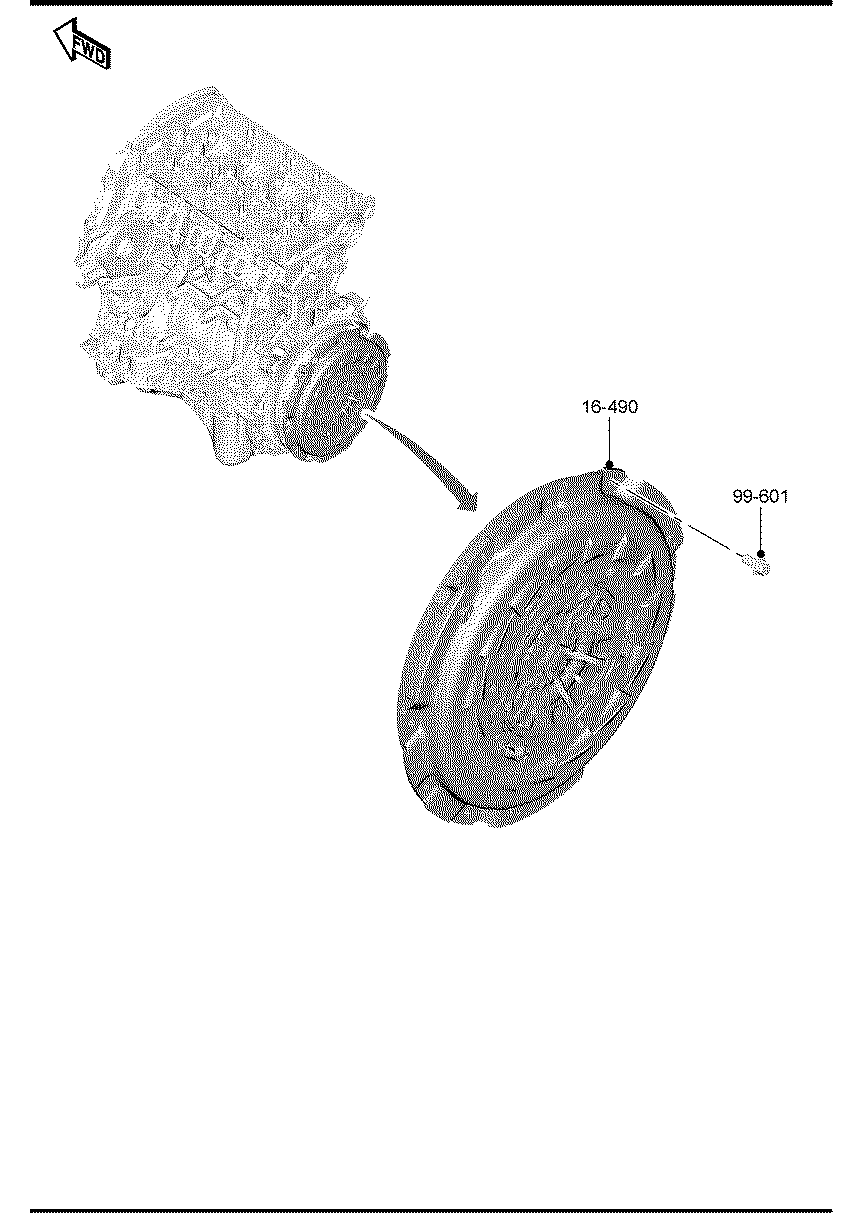 FWD

16-490

99-601