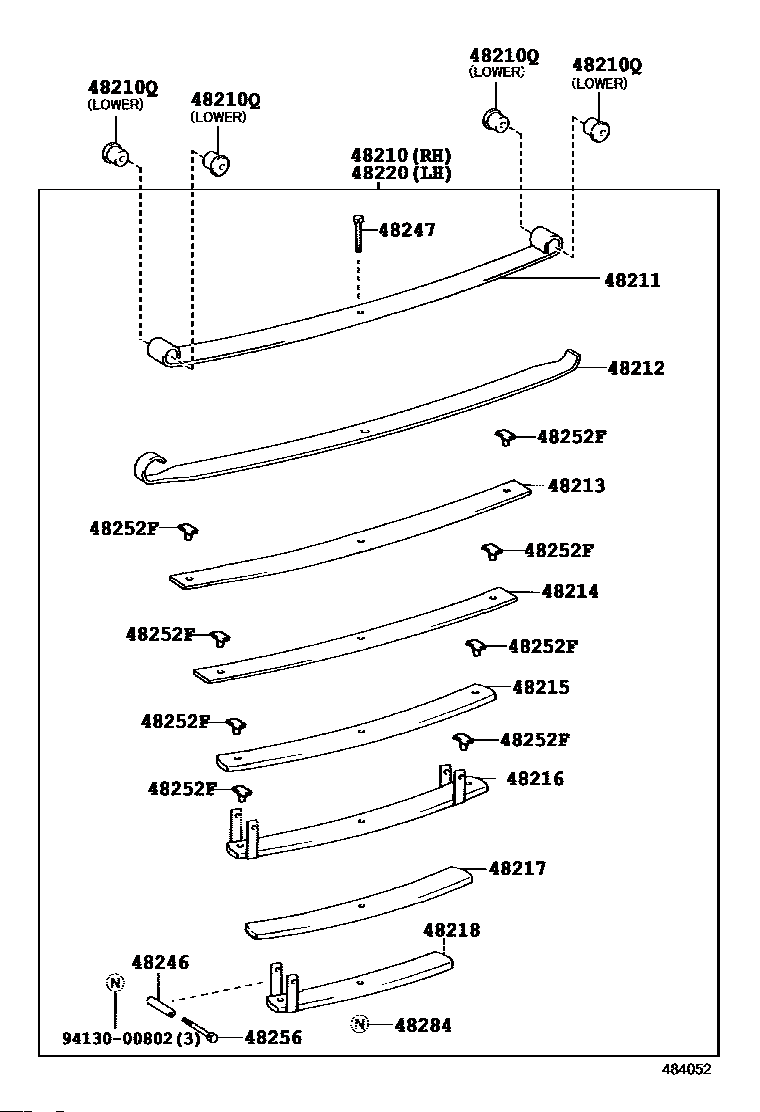 48210Q
(LOWER)

48210Q
(LOWER)

48210Q
(LOWER)

48210Q
(LOWER)

48210 (RH)
48220 (LH)

48247

48211

48212

48252F

48213

48252F

48252F

48214

48252F

48252F

48215

48252F

48252F

48216

48252F

48217

48218

48246

N

94130-00802 (3)

48256

N 48284

484052