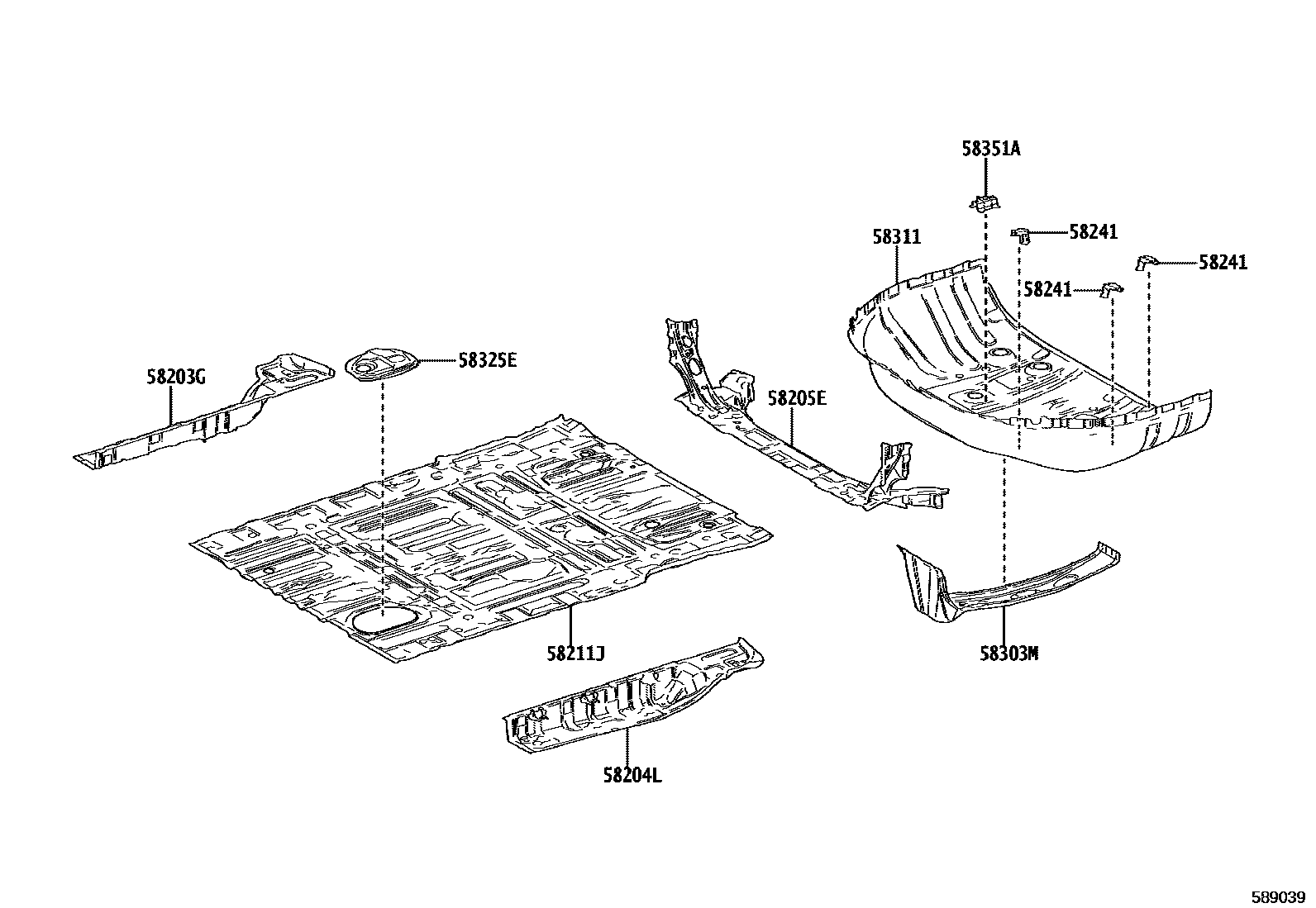 58351A

58311

58241

58241

58241

58203G

58325E

58205E

58211J

58303M

58204L

589039