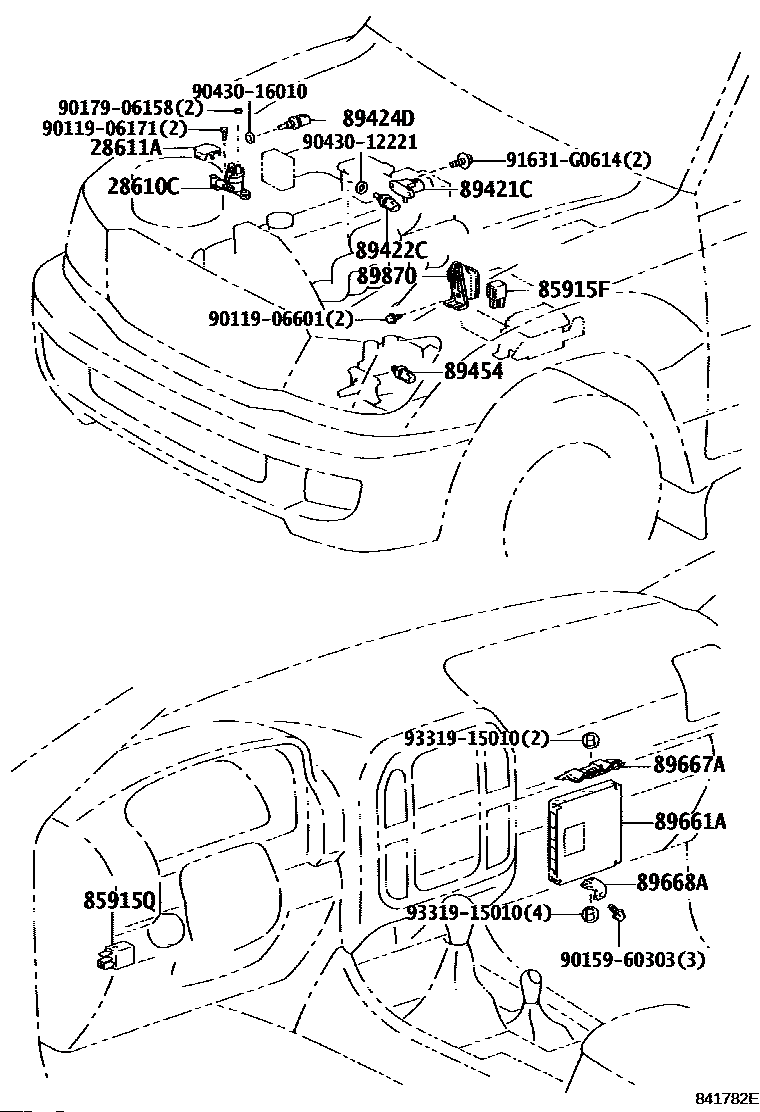 90430-16010
90179-06158(2)
90119-06171(2)
89424D
28611A
90430-12221
91631-G0614(2)
28610C
89421C
89422C
89870
85915F
90119-06601(2)
89454

93319-15010(2)
89667A
89661A
89668A
85915Q
93319-15010(4)
90159-60303(3)

841782E