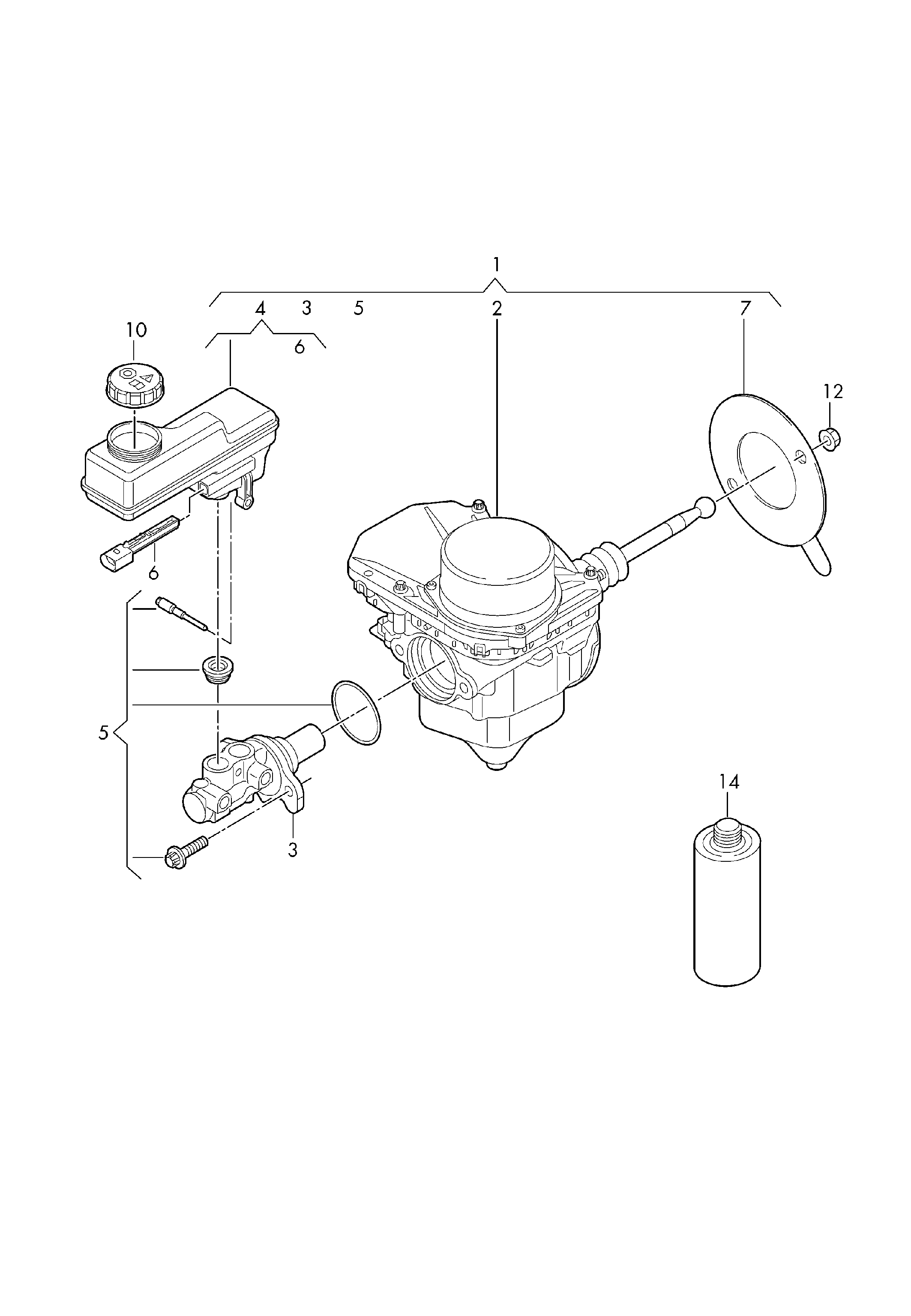 1
4 3 5 2 7
10 6
12
6
5
3
14