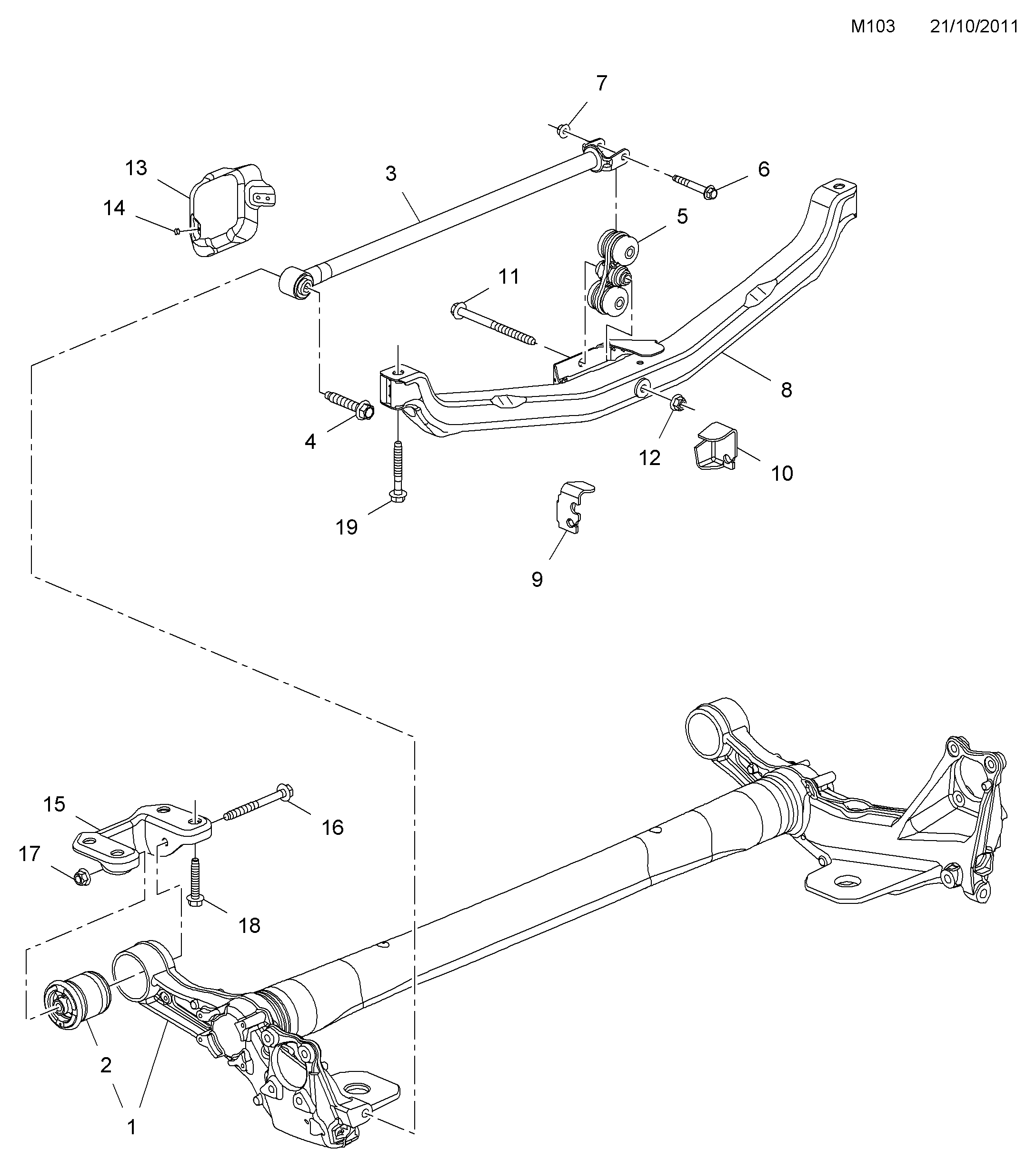 M103 21/10/2011

7
13
3
6
14
5
11
8
4
12
10
19
9
15
16
17
18
2
1