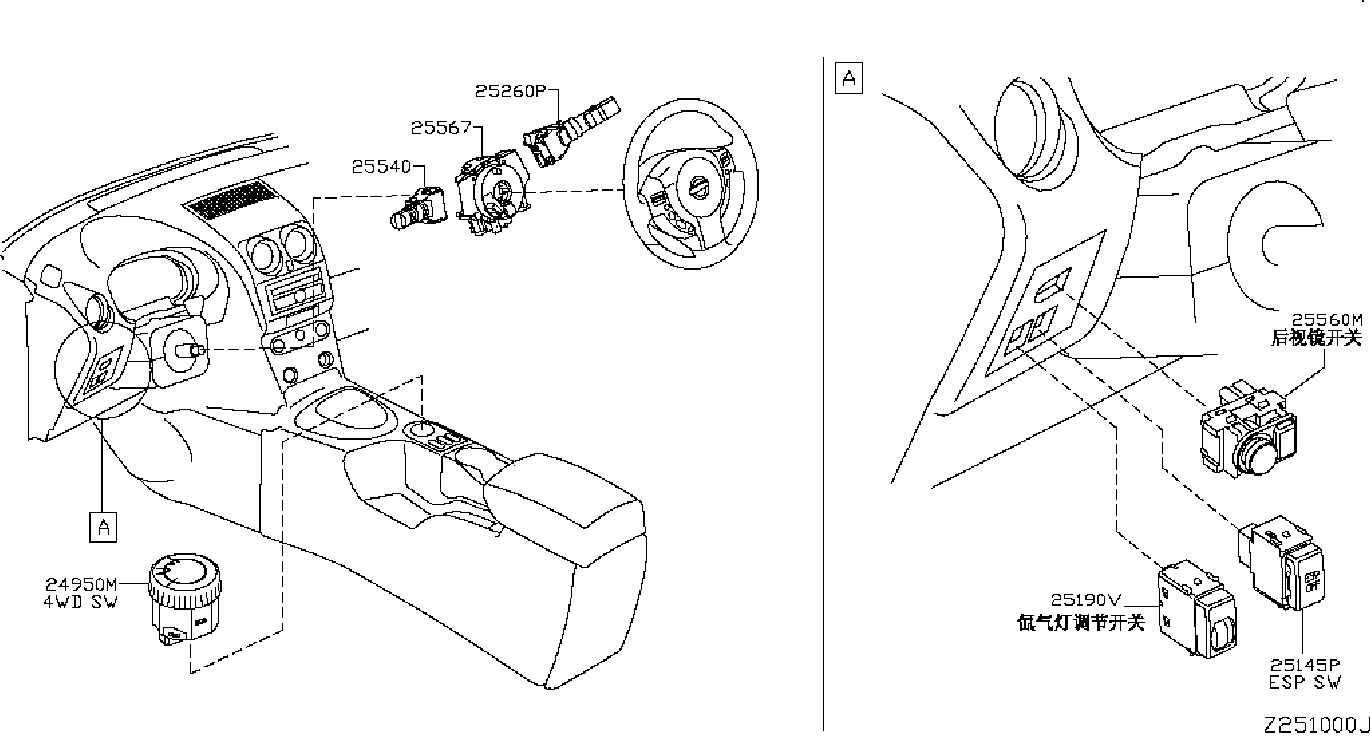 25260P
25567
25540
A
24950M
4WD SW
A
25560M
后视镜开关
25190V
低气灯调节开关
25145P
ESP SW
Z251000J