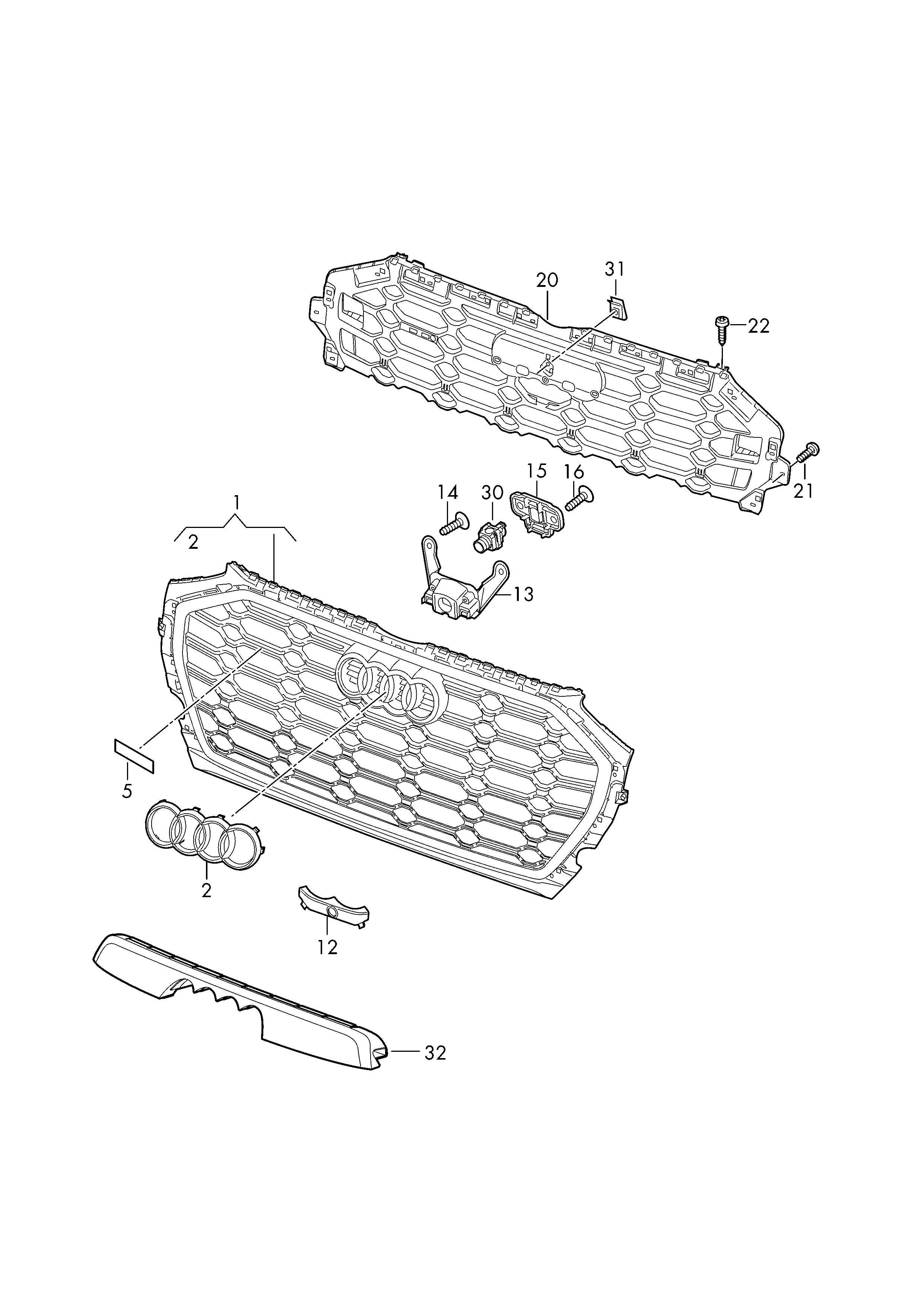 31
20
22
21
15
16
14
30
1
2
13
5
2
12
32