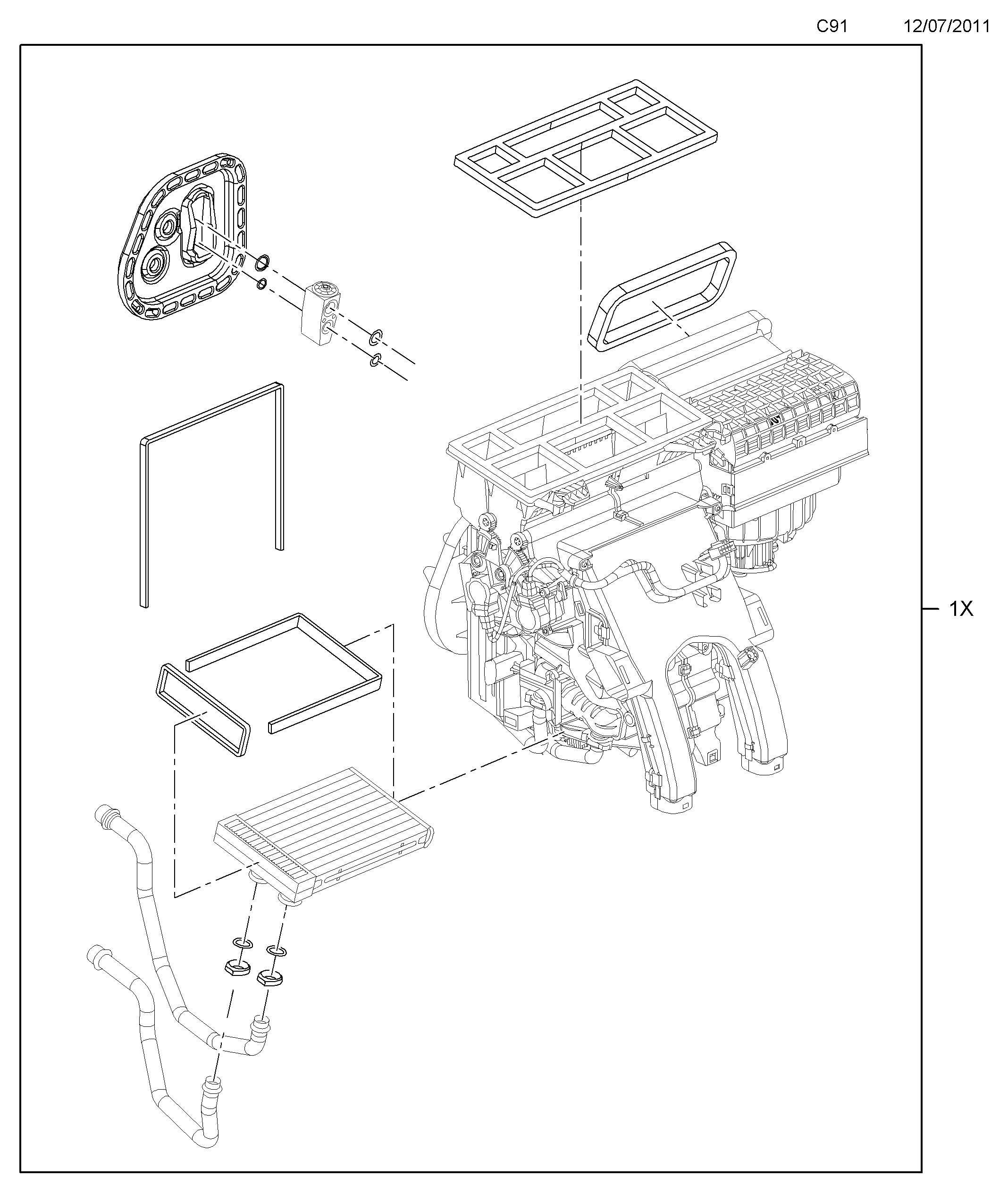 C91 12/07/2011

1X