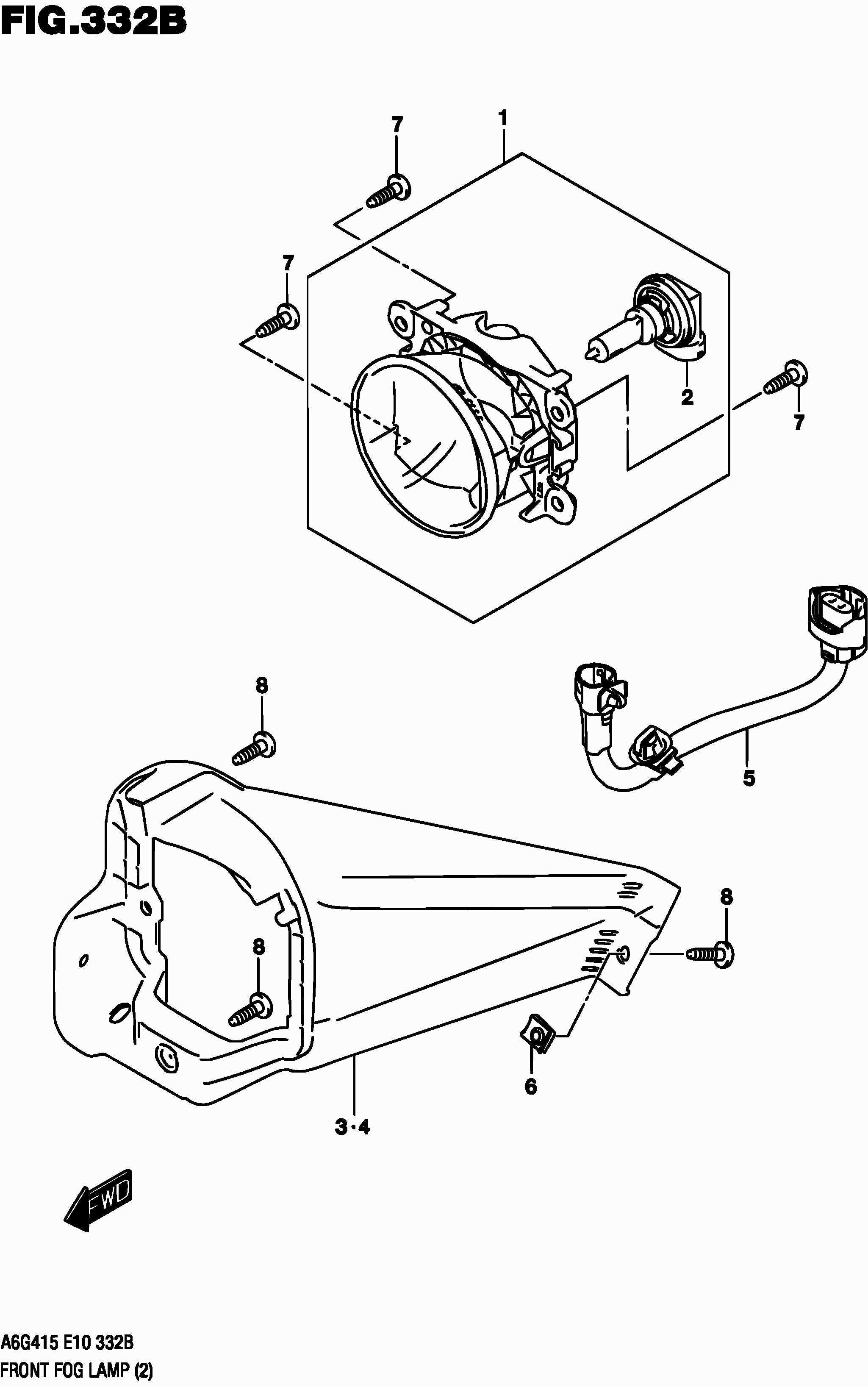 FIG.332B

7
1
7
2
7
8
5
8
8
6
3·4
FWD

A6G415 E10 332B
FRONT FOG LAMP (2)