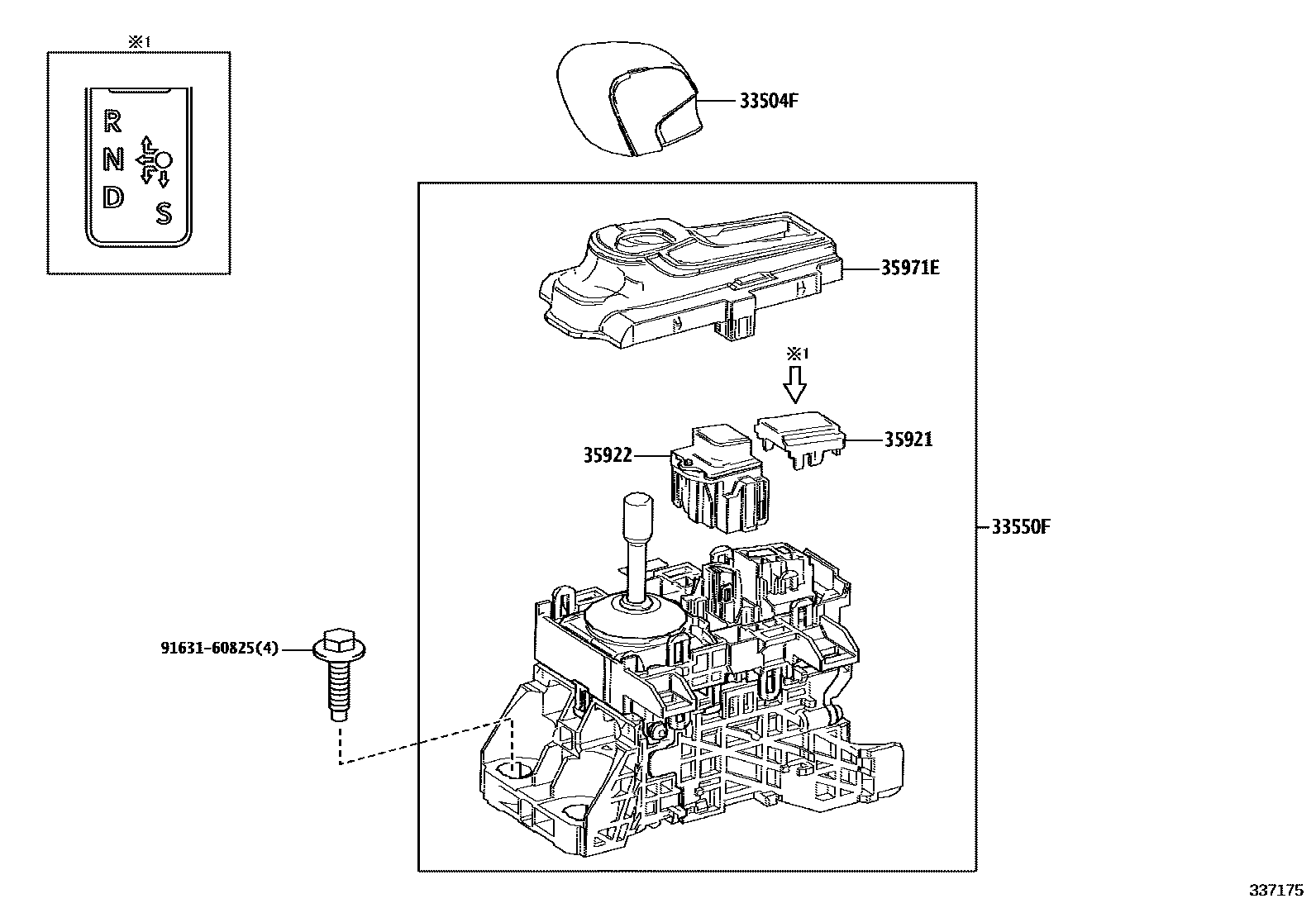 ※1

R
N
D
S

33504F

35971E

※1

35922

35921

33550F

91631-60825(4)

337175