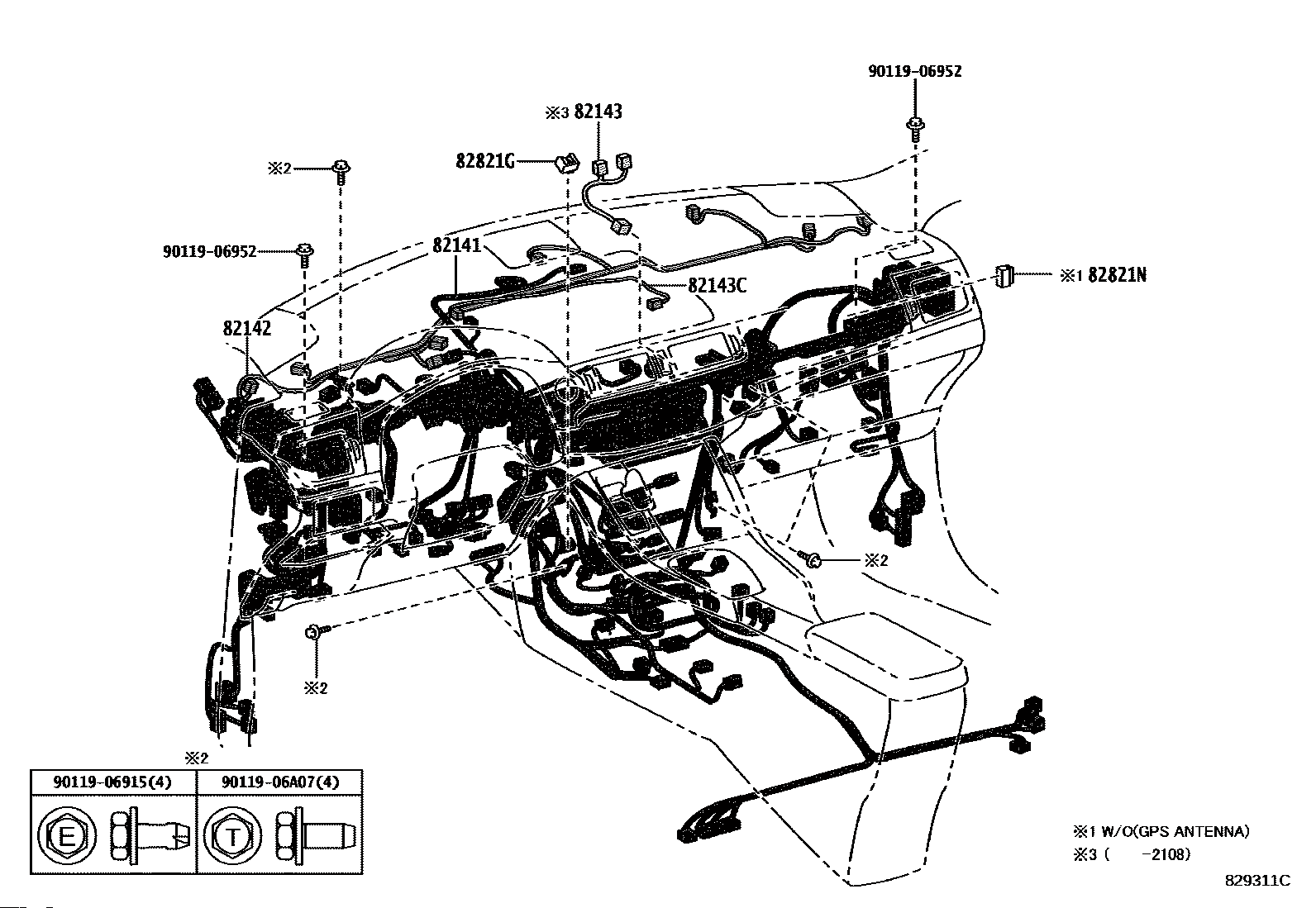 90119-06952

※3 82143

82821G

※2

90119-06952

82141

82143C

※1 82821N

82142

※2

※2

※2

| 90119-06915(4) | 90119-06A07(4) |
|---|---|
| E | T |

※1 W/O(GPS ANTENNA)
※3 ( -2108)

829311C