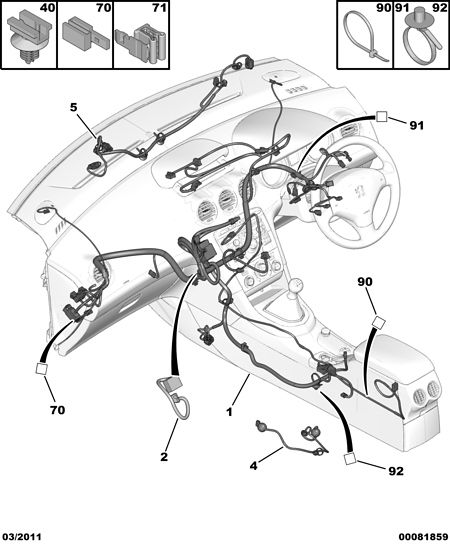 40
70
71
90
91
92
5
91
90
70
2
1
4
92
03/2011
00081859