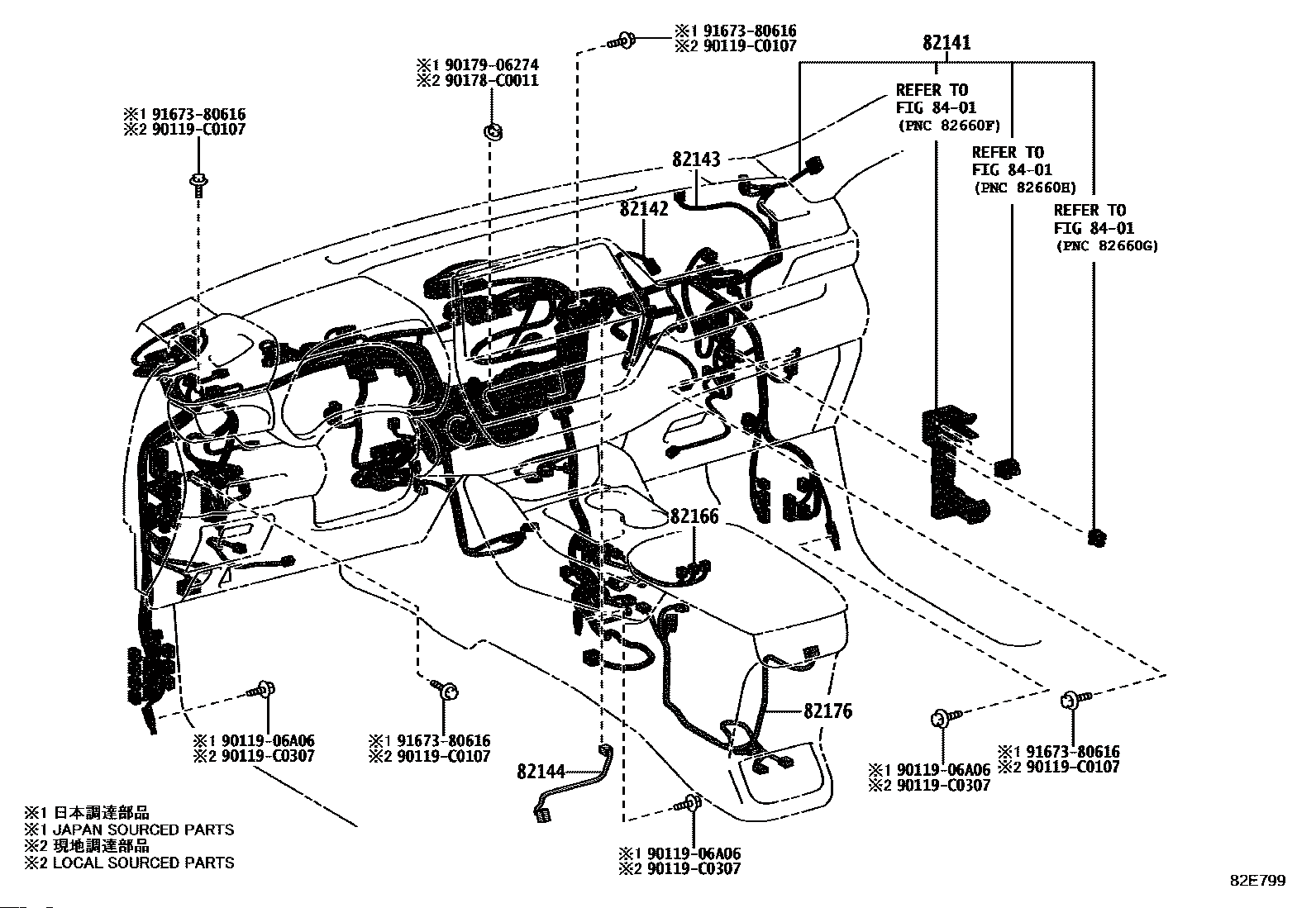 ※1 91673-80616
※2 90119-C0107

※1 90179-06274
※2 90178-C0011

※1 91673-80616
※2 90119-C0107

82141

REFER TO
FIG 84-01
(PNC 82660F)

REFER TO
FIG 84-01
(PNC 82660H)

REFER TO
FIG 84-01
(PNC 82660G)

82143

82142

82166

82176

82144

※1 90119-06A06
※2 90119-C0307

※1 91673-80616
※2 90119-C0107

※1 90119-06A06
※2 90119-C0307

※1 91673-80616
※2 90119-C0107

※1 90119-06A06
※2 90119-C0307

※1 日本調達部品
※1 JAPAN SOURCED PARTS
※2 現地調達部品
※2 LOCAL SOURCED PARTS

82E799