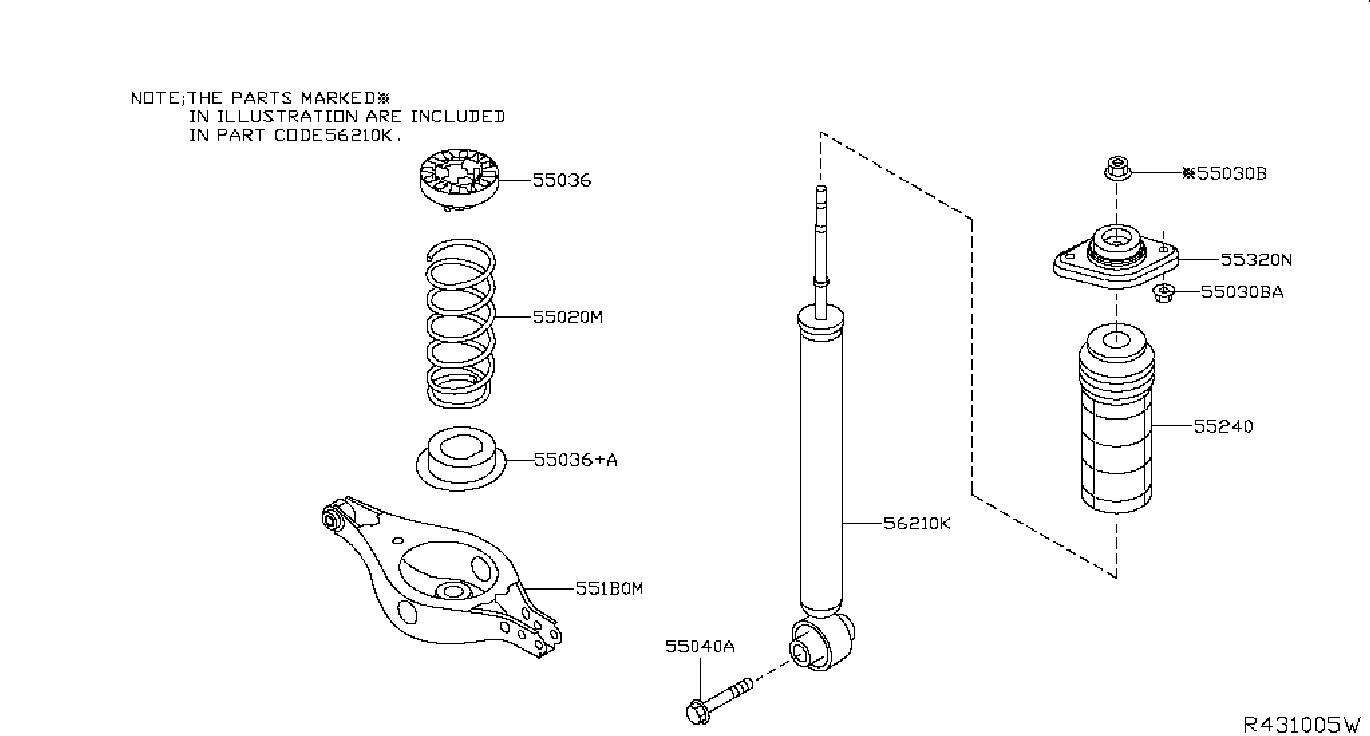 NOTE;THE PARTS MARKED※
IN ILLUSTRATION ARE INCLUDED
IN PART CODE56210K.

55036

55020M

55036+A

551B0M

55040A

56210K

※55030B

55320N

55030BA

55240

R431005W