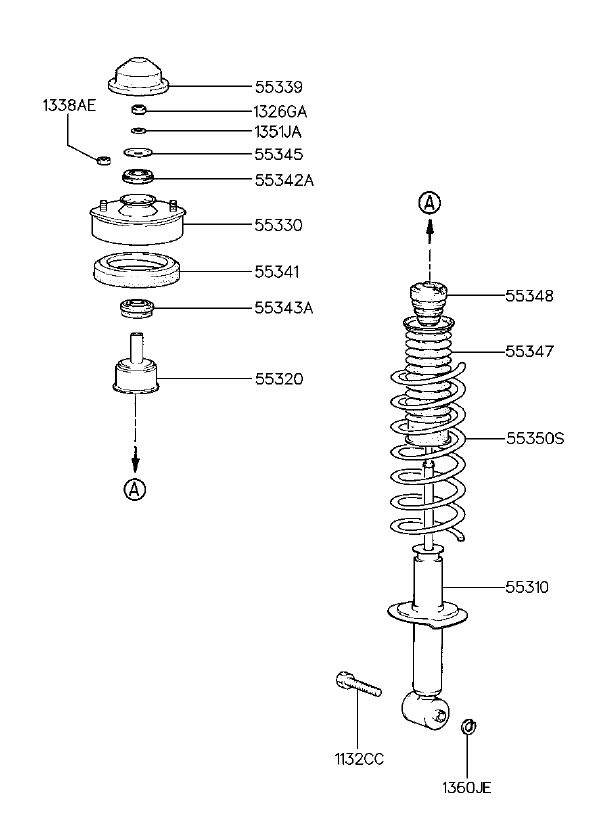 1338AE
55339
1326GA
1351JA
55345
55342A
55330
55341
55343A
55320
A
A
55348
55347
55350S
55310
1132CC
1360JE