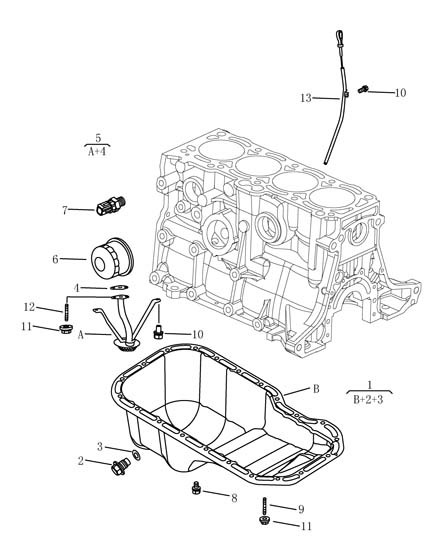 13
10
5
A+4
7
6
4
12
11
A
10
B
1
B+2+3
3
2
8
9
11