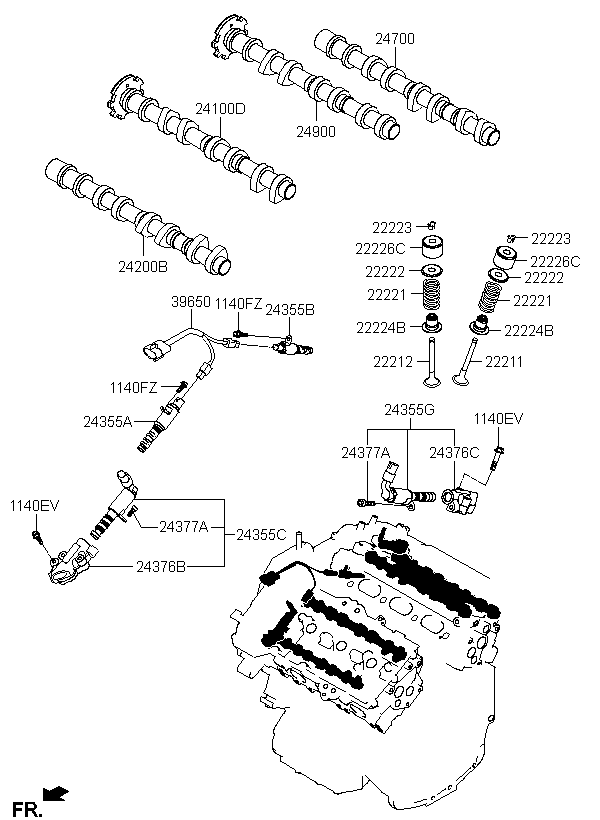 24700
24100D
24900
24200B
22223
22226C
22222
22221
22224B
22212
22223
22226C
22222
22221
22224B
22211
39650
1140FZ
24355B
1140FZ
24355A
24355G
1140EV
24377A
24376C
1140EV
24377A
24355C
24376B
FR.