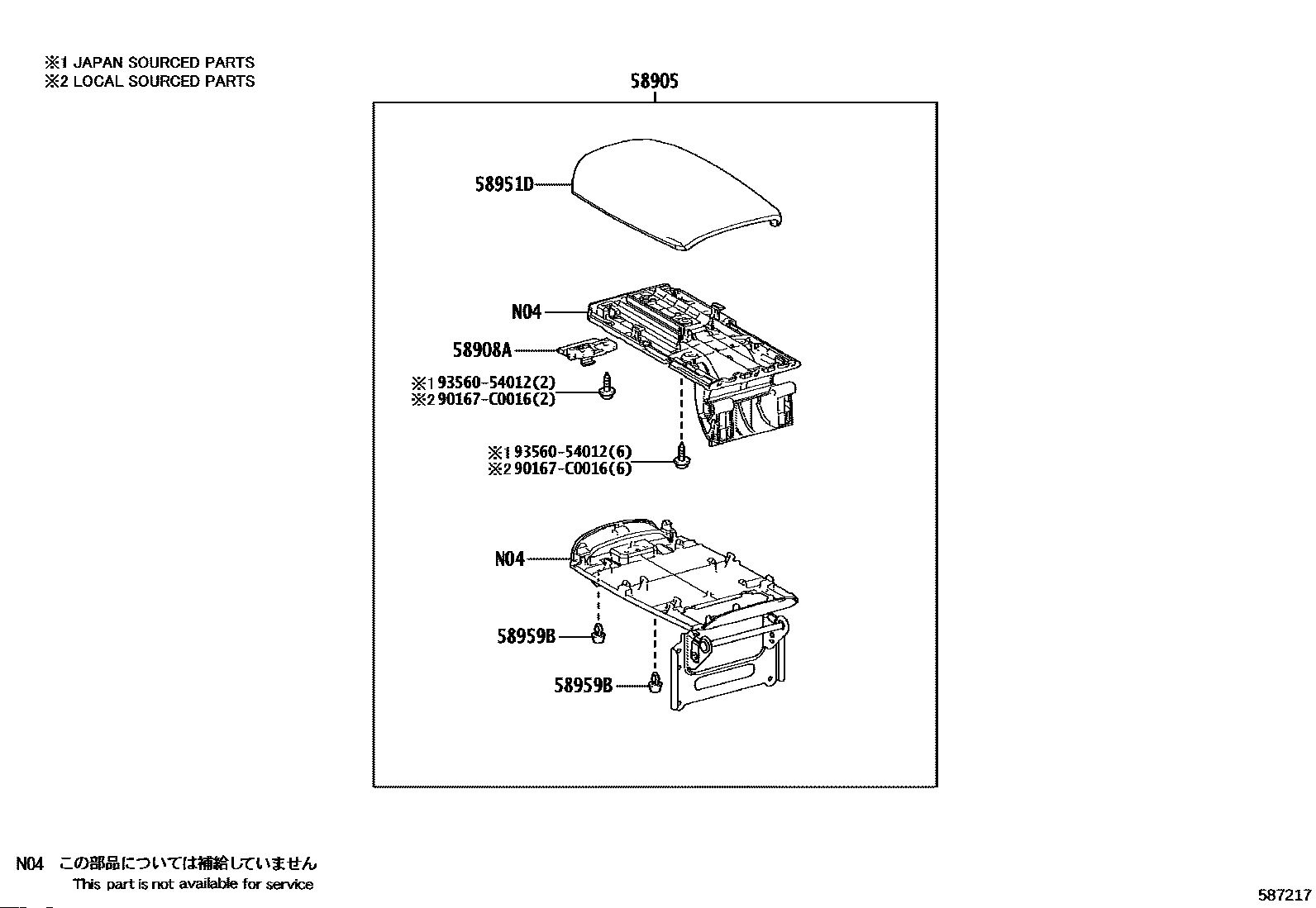 ※1 JAPAN SOURCED PARTS
※2 LOCAL SOURCED PARTS

58905

58951D

N04

58908A

※1 93560-54012(2)
※2 90167-C0016(2)

※1 93560-54012(6)
※2 90167-C0016(6)

N04

58959B

58959B

N04 この部品については補給していません
This part is not available for service

587217