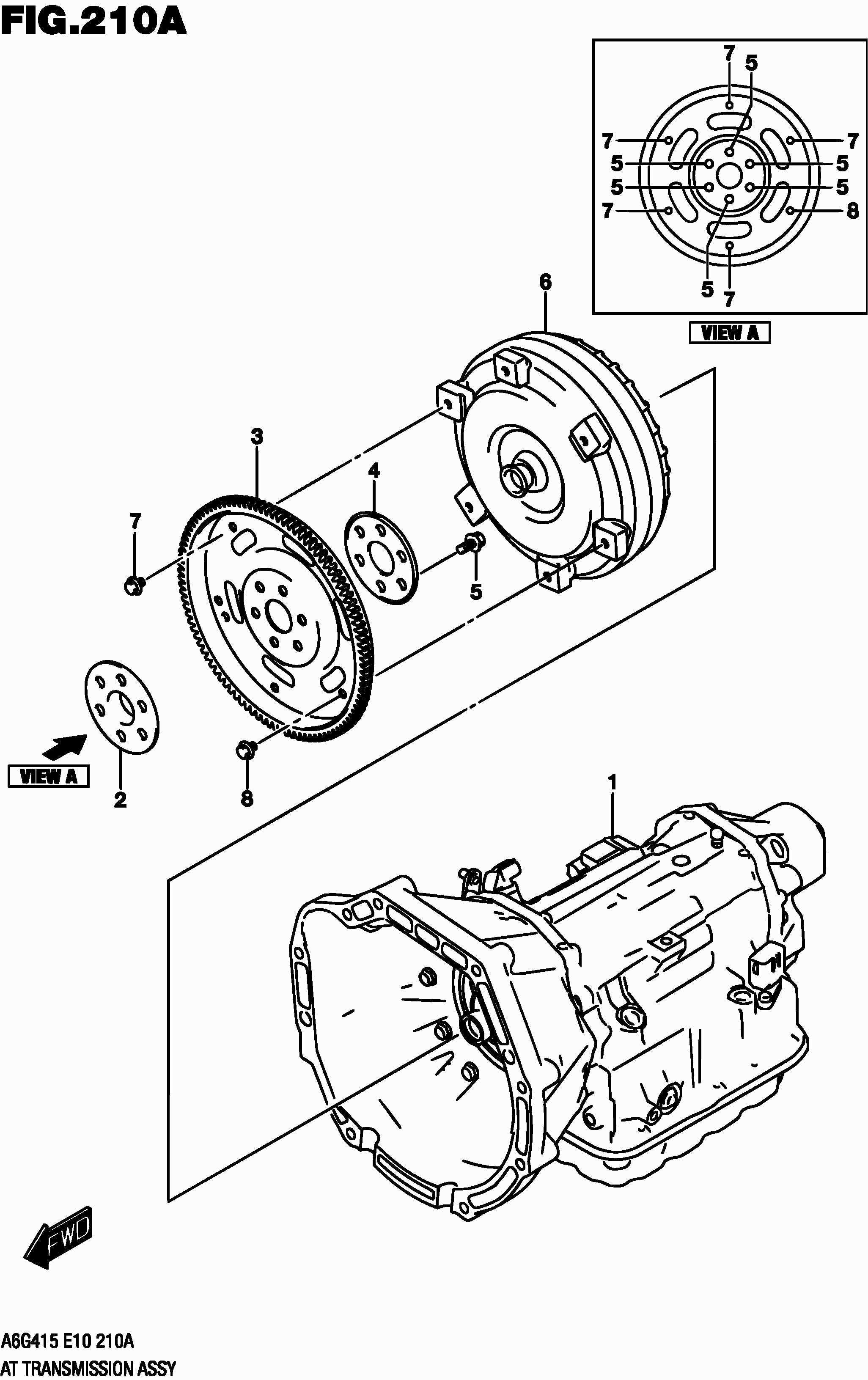 FIG.210A

7
5
7
7
5
5
5
5
7
8
5
7

VIEW A

6
3
4
7
5
VIEW A
2
8
1
FWD

A6G415 E10 210A
AT TRANSMISSION ASSY