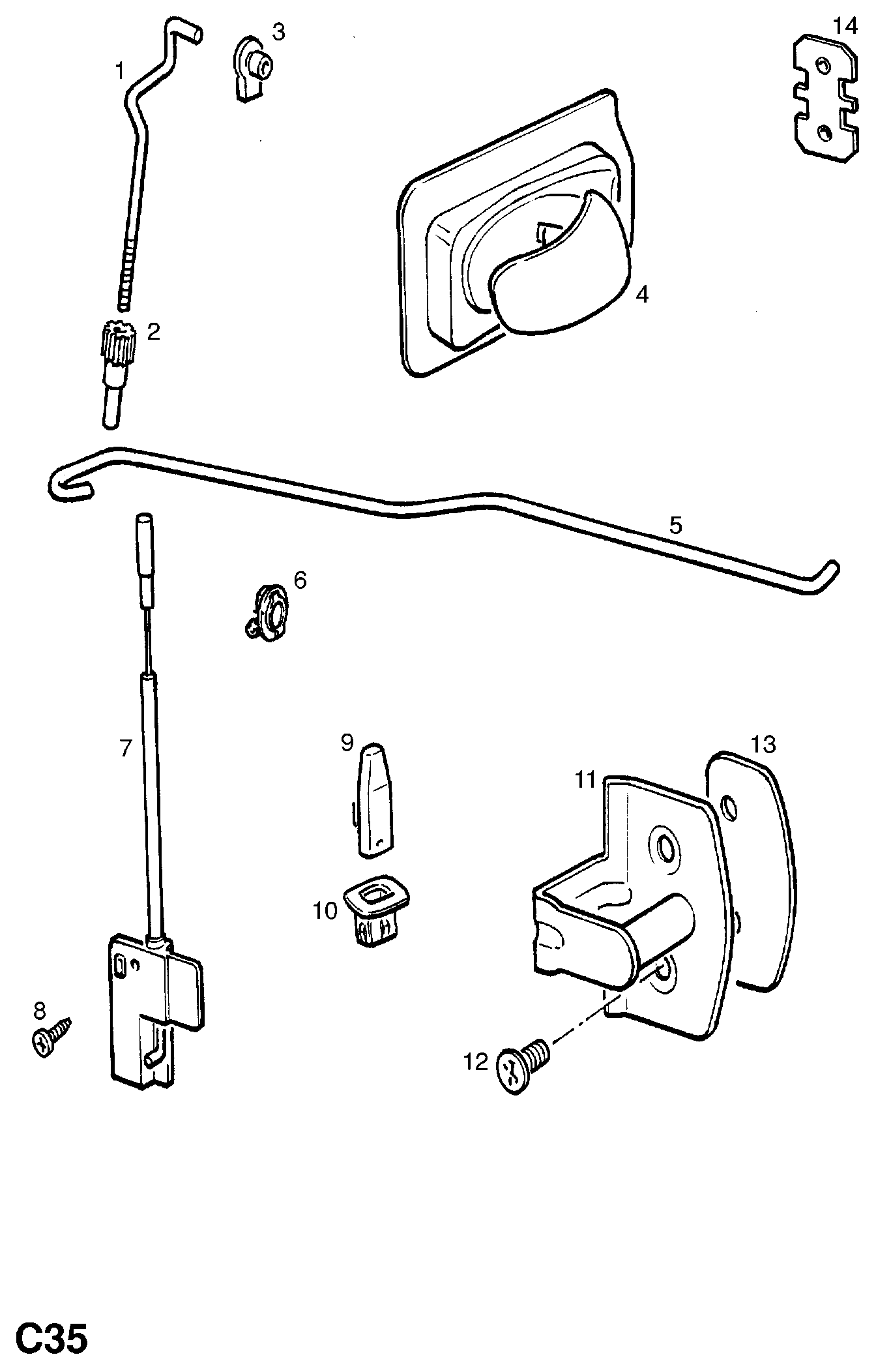 1
3
14
4
2
5
6
7
9
13
11
10
8
12
C35