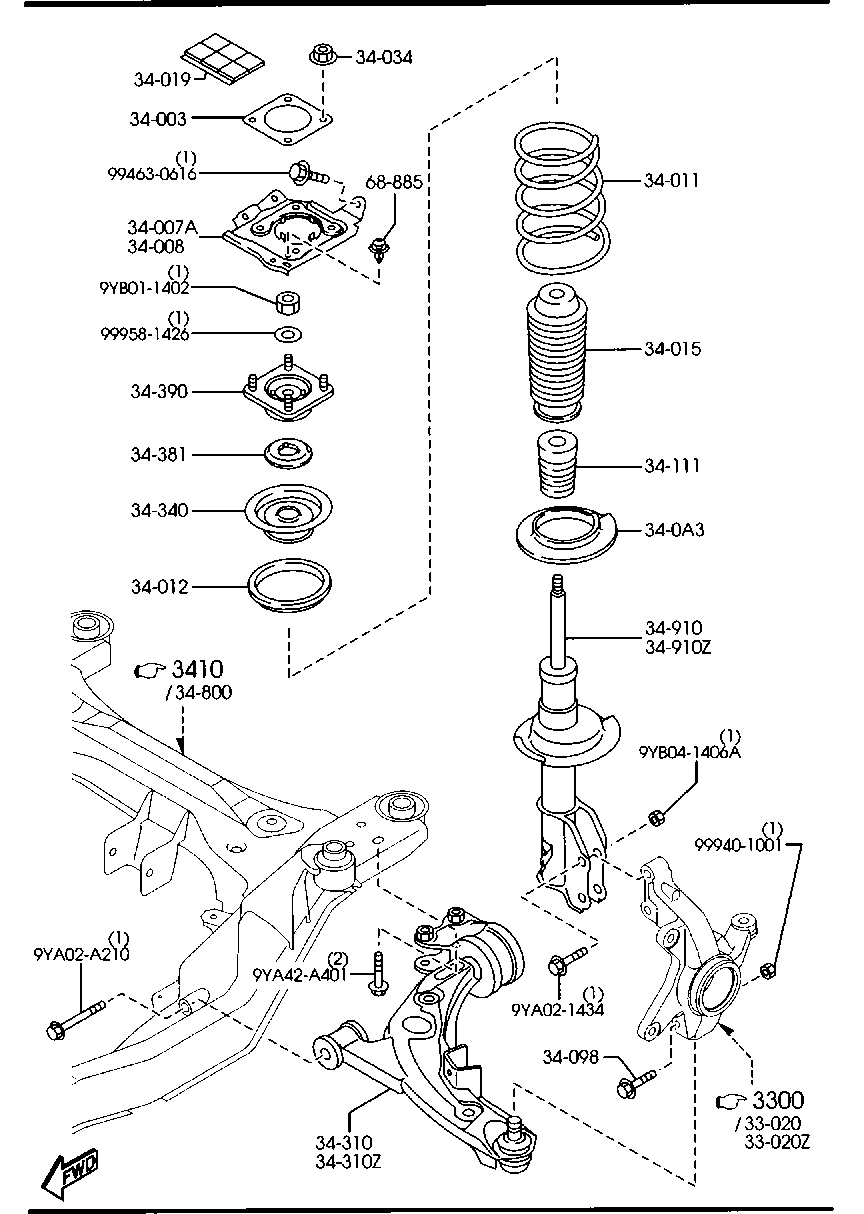 34-019
34-034
34-003
(1)
99463-0616
68-885
34-007A
34-008
(1)
9YB01-1402
(1)
99958-1426
34-390
34-381
34-340
34-012
34-011
34-015
34-111
34-0A3
34-910
34-910Z
3410
/34-800
(1)
9YB04-1406A
(1)
99940-1001
(1)
9YA02-A210
(2)
9YA42-A401
(1)
9YA02-1434
34-098
3300
/33-020
33-020Z
34-310
34-310Z
FWD