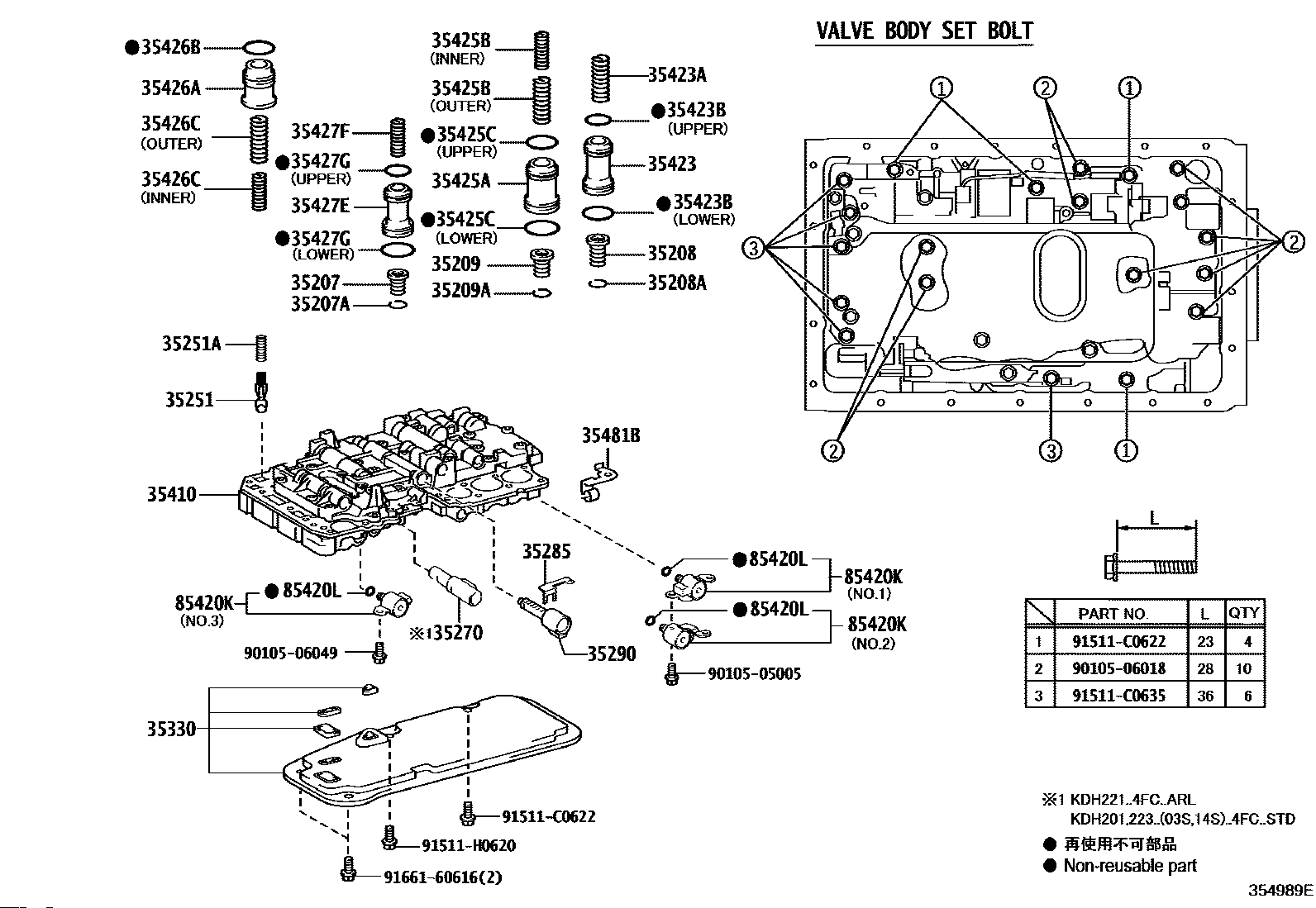 ●35426B
35426A
35426C (OUTER)
35426C (INNER)
35427F
●35427G (UPPER)
35427E
●35427G (LOWER)
35207
35207A
35425B (INNER)
35425B (OUTER)
●35425C (UPPER)
35425A
●35425C (LOWER)
35209
35209A
35423A
●35423B (UPPER)
35423
●35423B (LOWER)
35208
35208A
35251A
35251
35410
35481B
35285
●85420L
85420K (NO.1)
●85420L
85420K (NO.2)
85420K (NO.3)
●85420L
※135270
35290
90105-06049
90105-05005
35330
91511-C0622
91511-H0620
91661-60616(2)

VALVE BODY SET BOLT
①
②
①
③
②
②
③
①

L

| | PART NO. | L | QTY |
|---|---|---|---|
| 1 | 91511-C0622 | 23 | 4 |
| 2 | 90105-06018 | 28 | 10 |
| 3 | 91511-C0635 | 36 | 6 |

※1 KDH221..4FC..ARL
KDH201,223..(03S,14S)..4FC..STD
● 再使用不可部品
● Non-reusable part
354989E