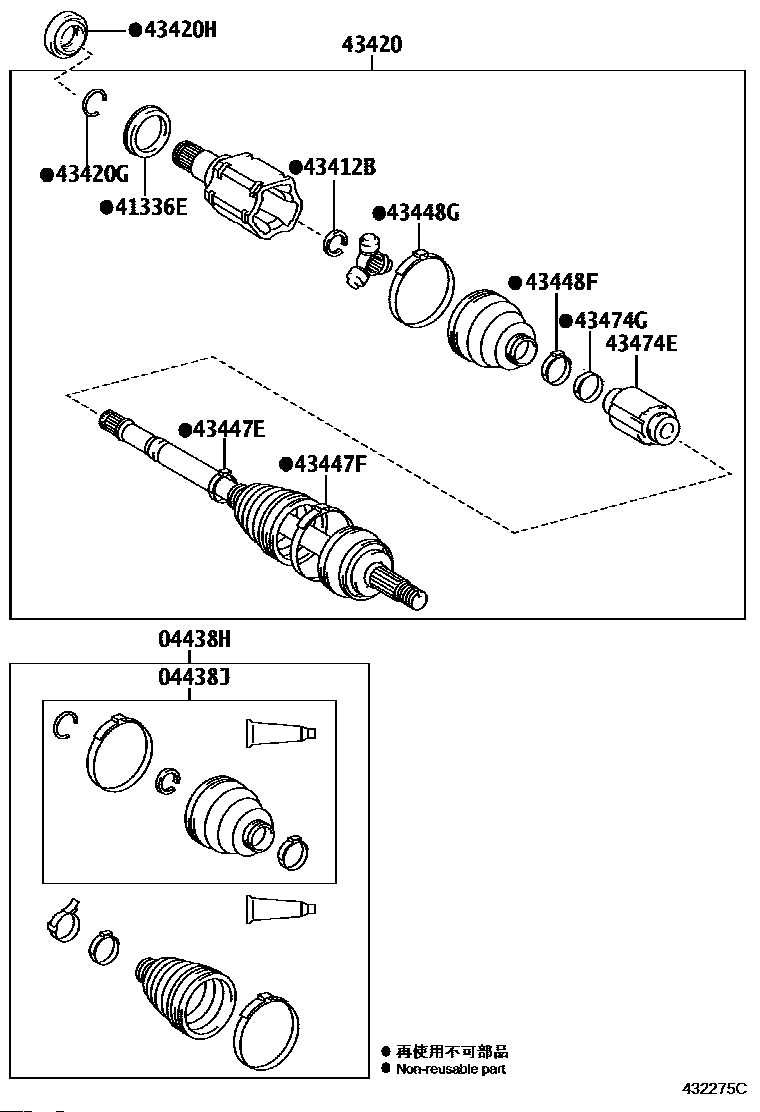 ●43420H

43420

●43420G

●41336E

●43412B

●43448G

●43448F

●43474G

43474E

●43447E

●43447F

04438H

04438J

● 再使用不可部品
● Non-reusable part

432275C