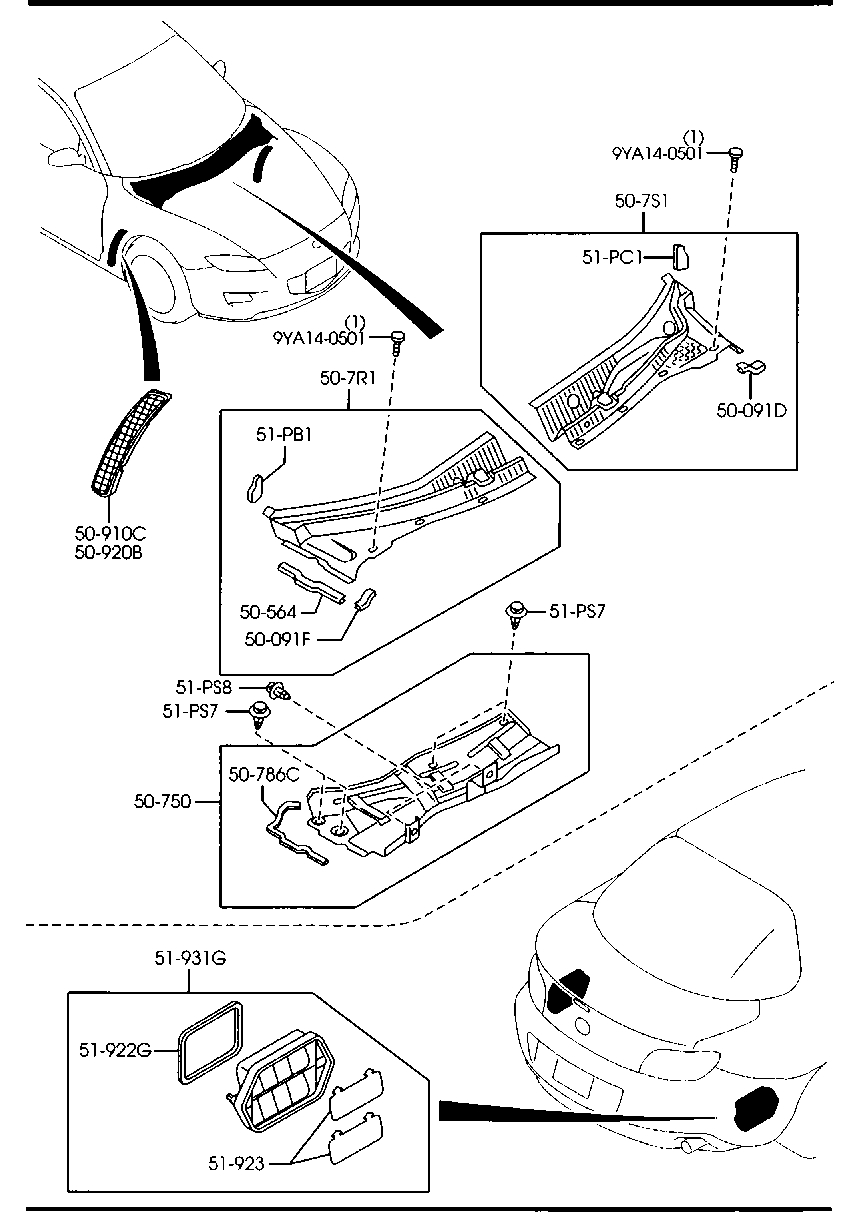 (1)
9YA14-0501

50-7S1

51-PC1

50-091D

(1)
9YA14-0501

50-7R1

51-PB1

50-910C
50-920B

50-564

50-091F

51-PS7

51-PS8

51-PS7

50-786C

50-750

51-931G

51-922G

51-923