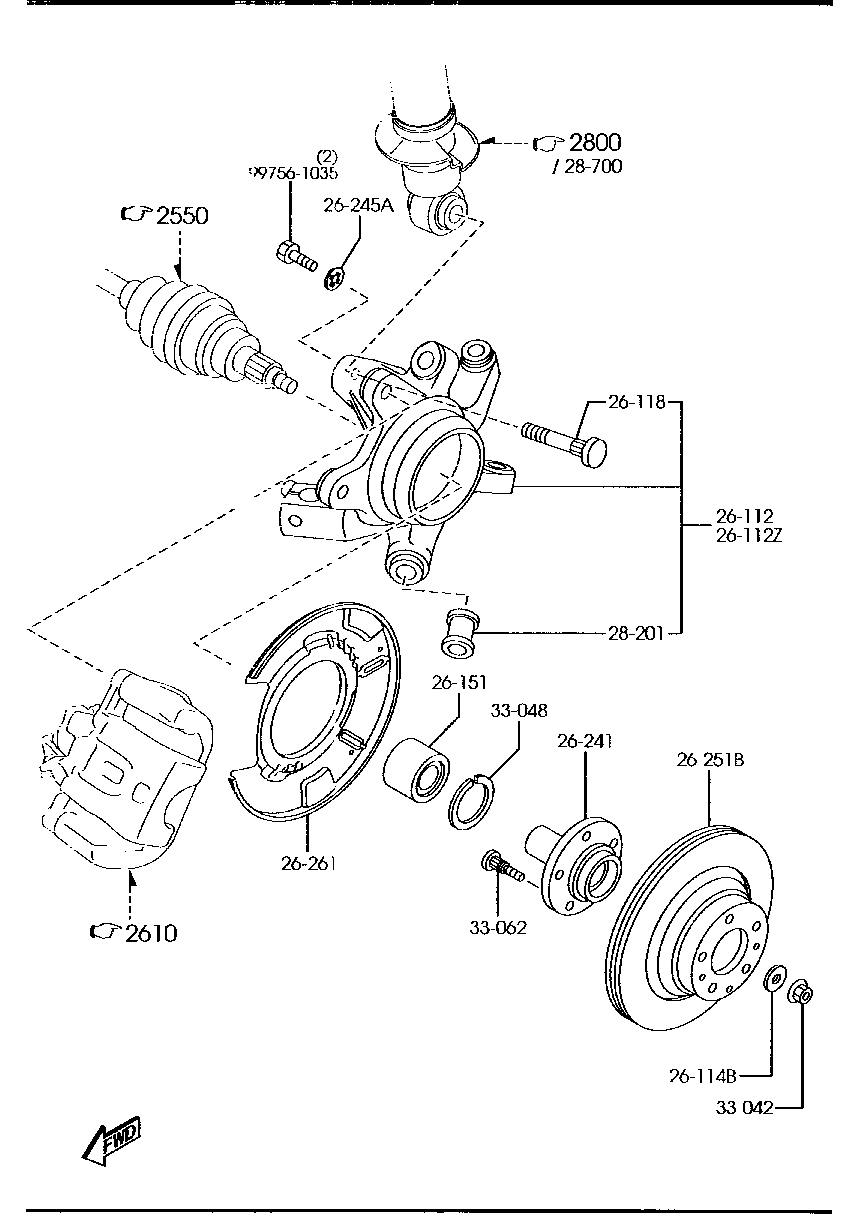 2800
/ 28-700

(2)
99756-1035

26-245A

2550

26-118

26-112
26-112Z

28-201

26-151

33-048

26-241

26 251B

26-261

33-062

2610

26-114B

33 042

FWD