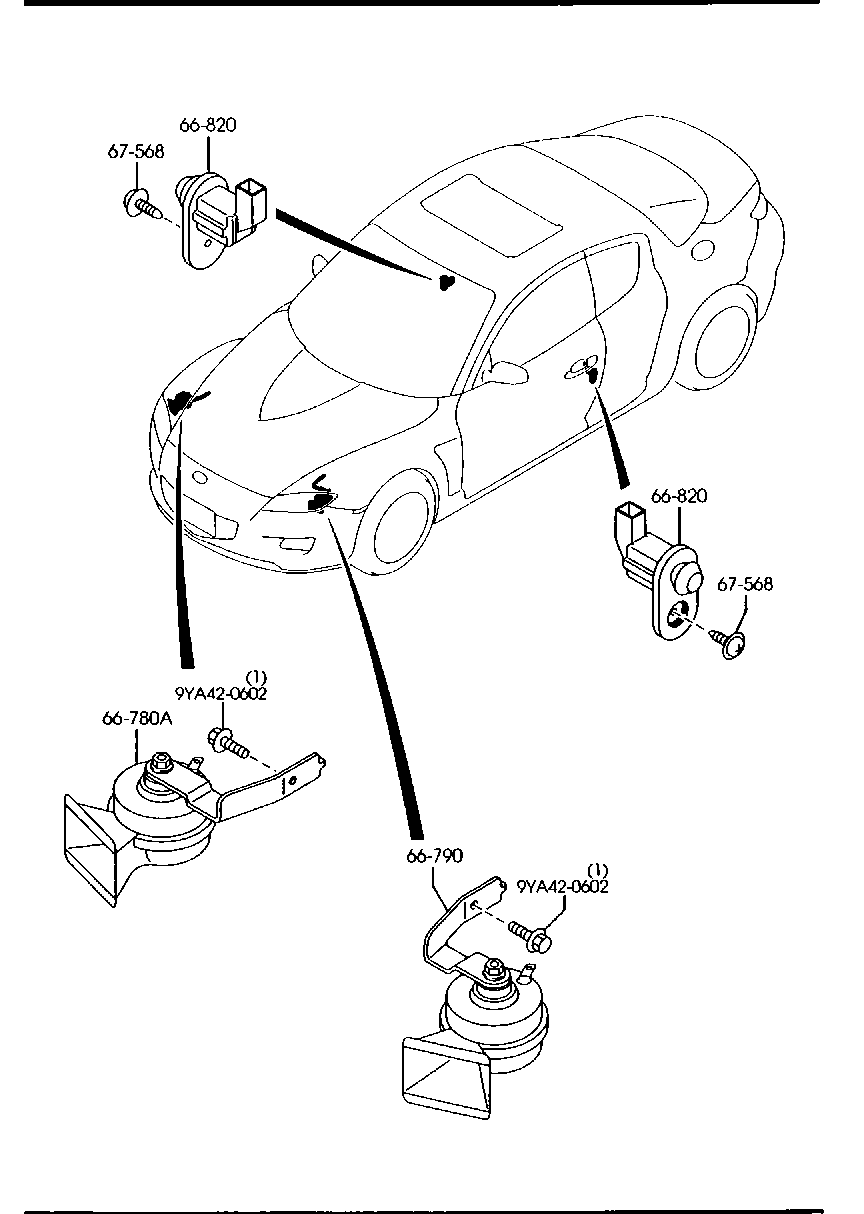 66-820
67-568

66-820
67-568

(1)
9YA42-0602
66-780A

66-790
(1)
9YA42-0602