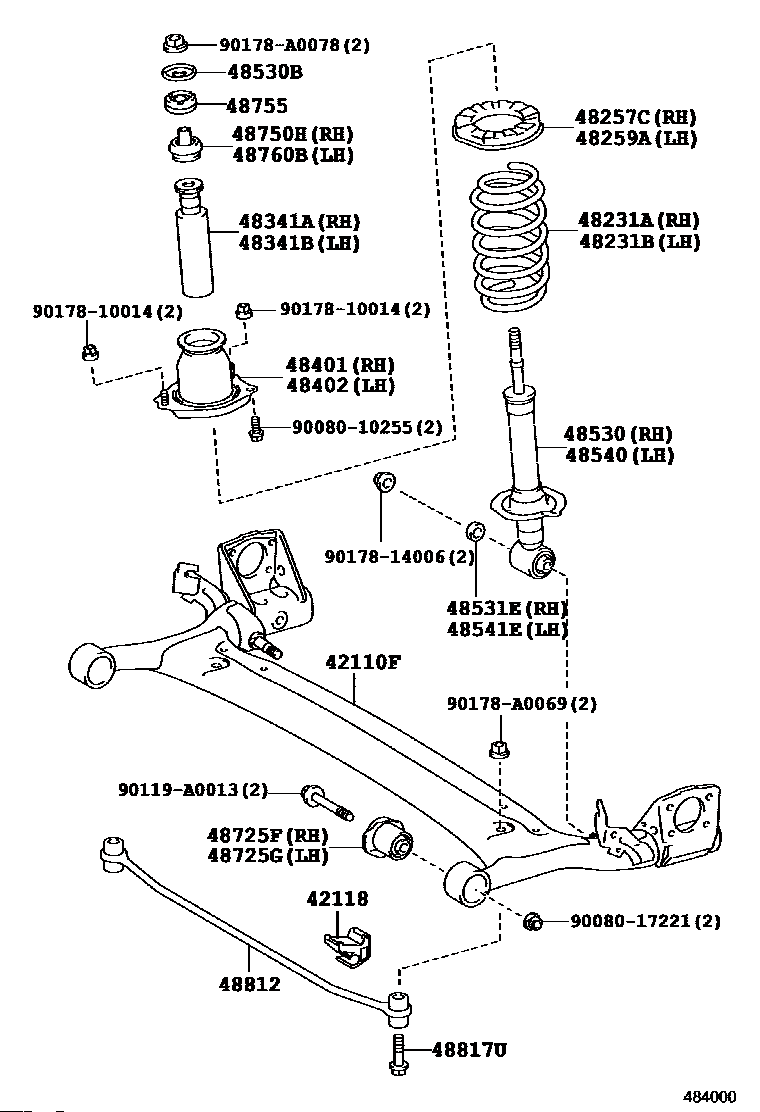 90178-A0078 (2)
48530B
48755
48750H (RH)
48760B (LH)
48341A (RH)
48341B (LH)
90178-10014 (2)
90178-10014 (2)
48401 (RH)
48402 (LH)
90080-10255 (2)
48257C (RH)
48259A (LH)
48231A (RH)
48231B (LH)
48530 (RH)
48540 (LH)
90178-14006 (2)
48531E (RH)
48541E (LH)
42110F
90178-A0069 (2)
90119-A0013 (2)
48725F (RH)
48725G (LH)
42118
90080-17221 (2)
48812
48817U
484000