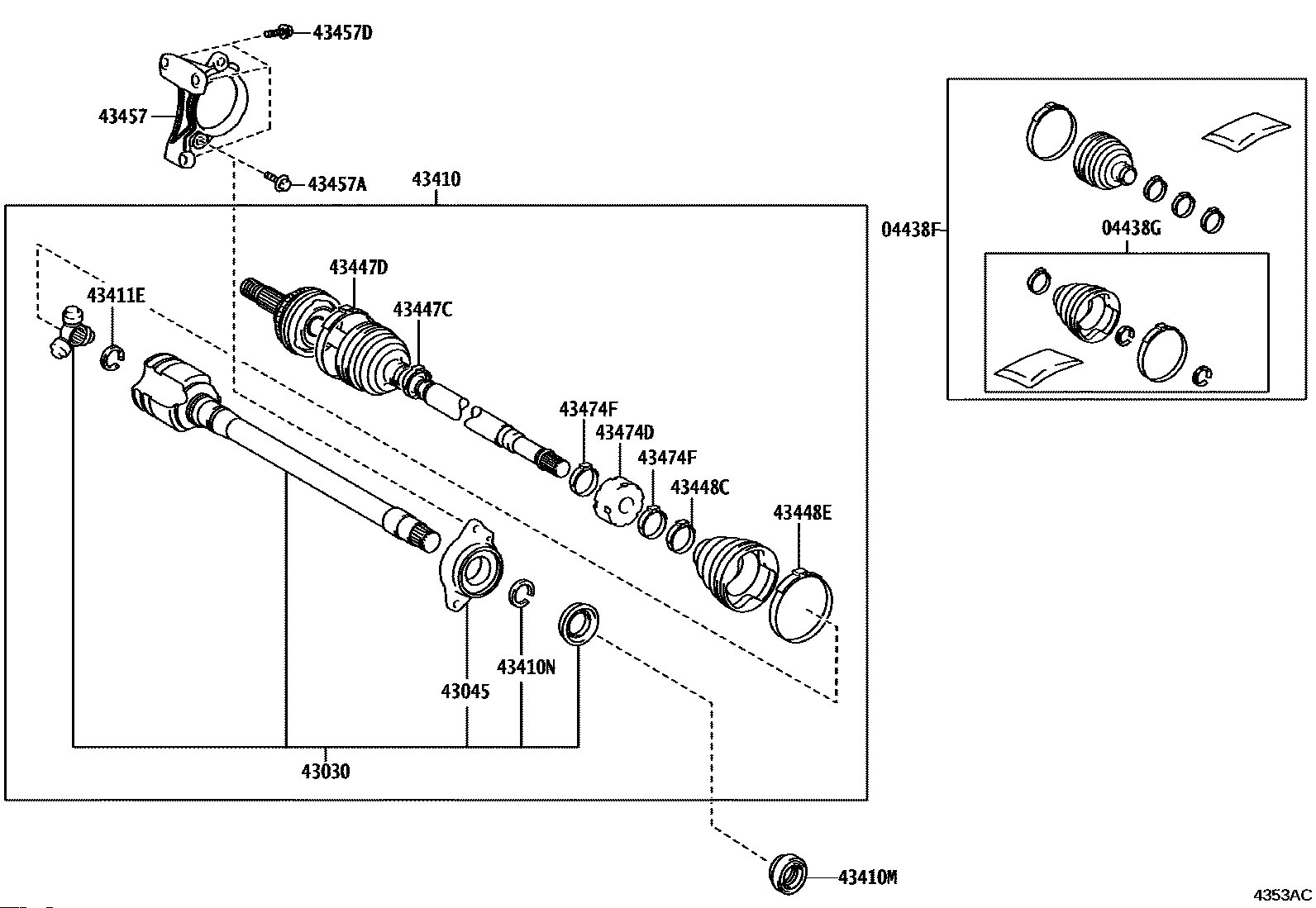 43457D
43457
43457A
43410
04438F
04438G
43447D
43411E
43447C
43474F
43474D
43474F
43448C
43448E
43045
43410N
43030
43410M
4353AC