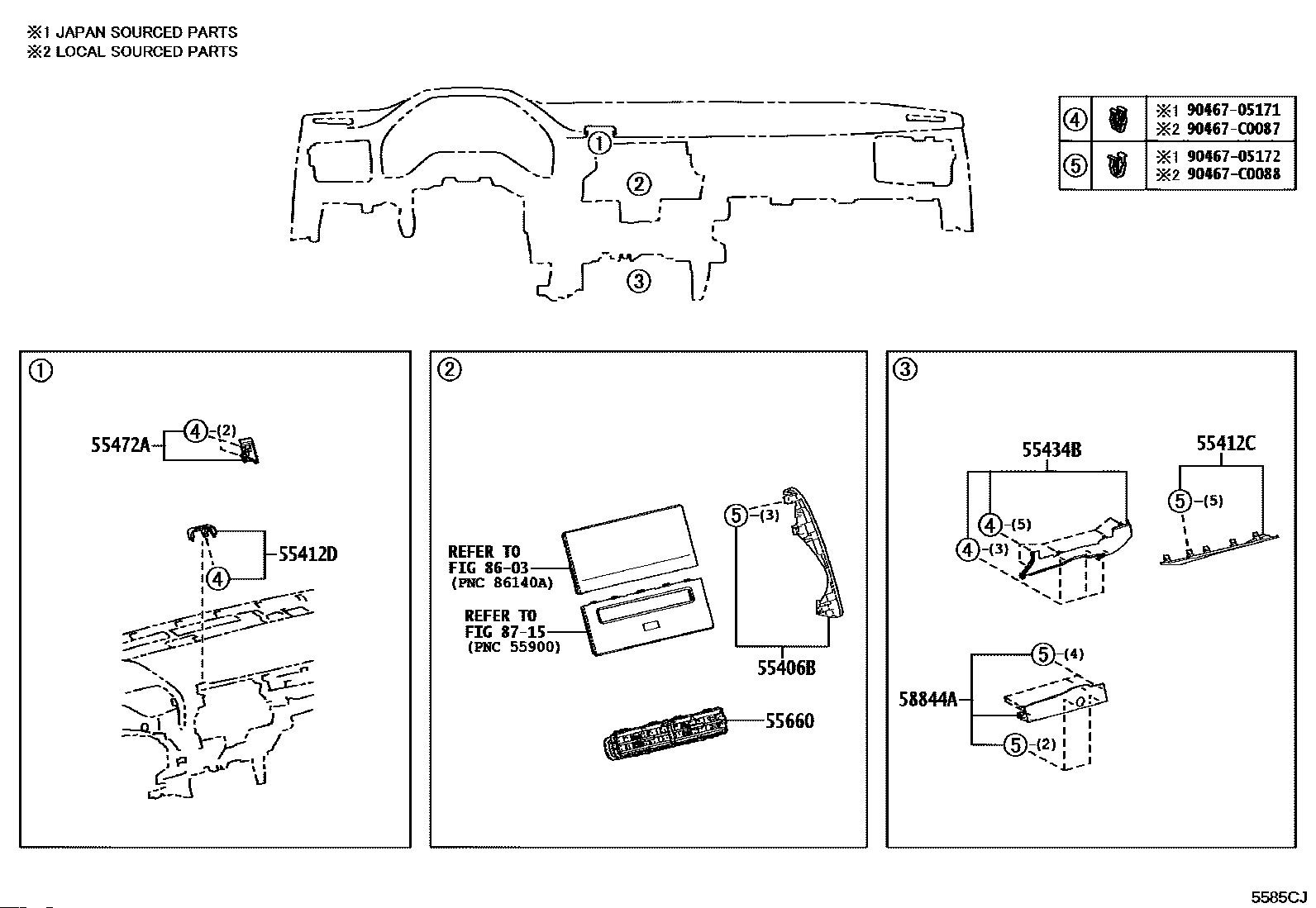 ※1 JAPAN SOURCED PARTS
※2 LOCAL SOURCED PARTS

① ② ③

| ④ | | ※1 90467-05171 ※2 90467-C0087 |
|---|---|---|
| ⑤ | | ※1 90467-05172 ※2 90467-C0088 |

①

55472A ④-(2)

55412D ④

②

REFER TO FIG 86-03 (PNC 86140A)

REFER TO FIG 87-15 (PNC 55900)

⑤-(3)

55406B

55660

③

55434B ④-(5) ④-(3)

55412C ⑤-(5)

58844A ⑤-(4) ⑤-(2)

5585CJ