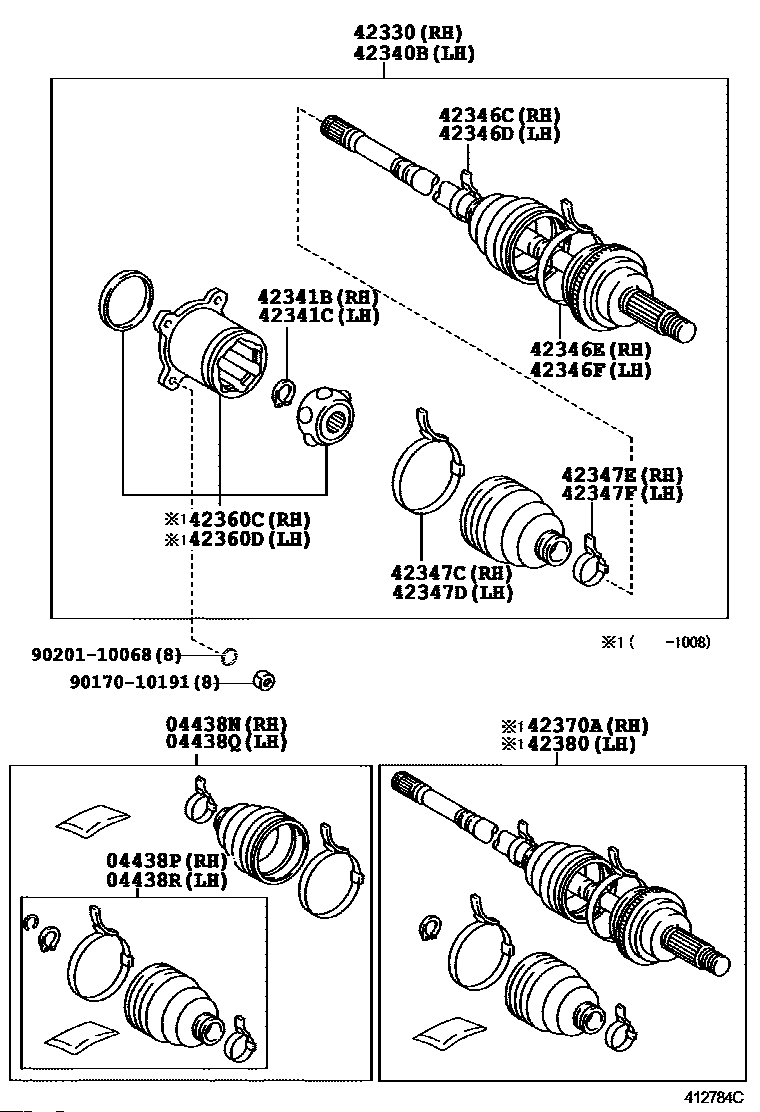 42330 (RH)
42340B (LH)

42346C (RH)
42346D (LH)

42341B (RH)
42341C (LH)

42346E (RH)
42346F (LH)

42347E (RH)
42347F (LH)

※1 42360C (RH)
※1 42360D (LH)

42347C (RH)
42347D (LH)

※1 (　　-1008)

90201-10068 (8)
90170-10191 (8)

04438N (RH)
04438Q (LH)

※1 42370A (RH)
※1 42380 (LH)

04438P (RH)
04438R (LH)

412784C