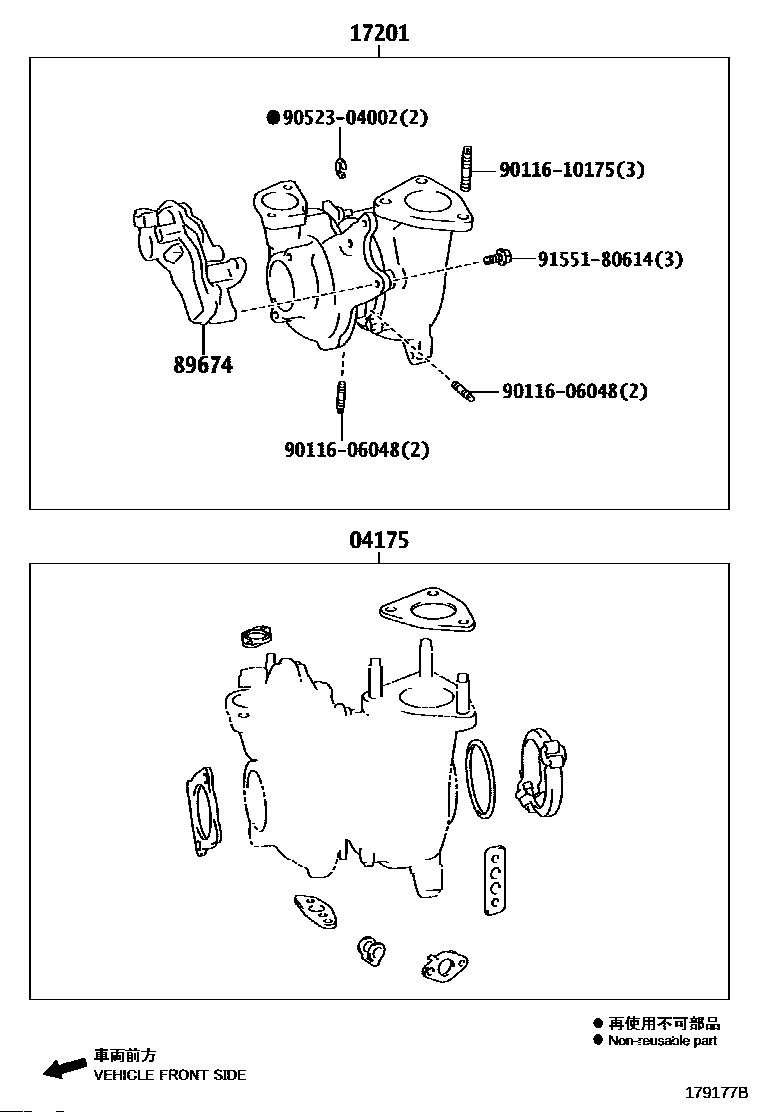 17201

●90523-04002(2)

90116-10175(3)

91551-80614(3)

89674

90116-06048(2)

90116-06048(2)

04175

● 再使用不可部品
● Non-reusable part

車両前方
VEHICLE FRONT SIDE

179177B