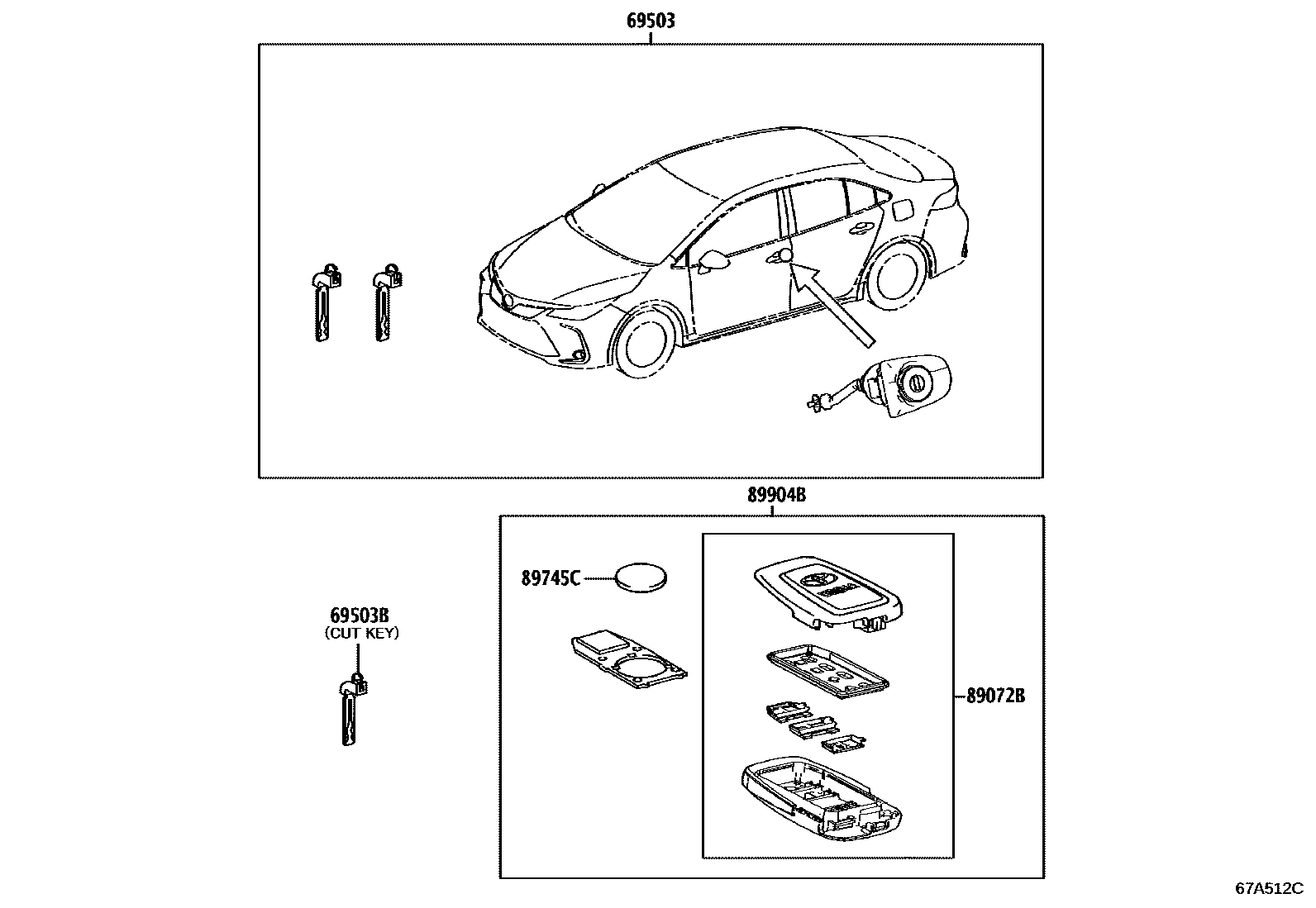 69503

89904B

89745C

69503B
(CUT KEY)

89072B

67A512C