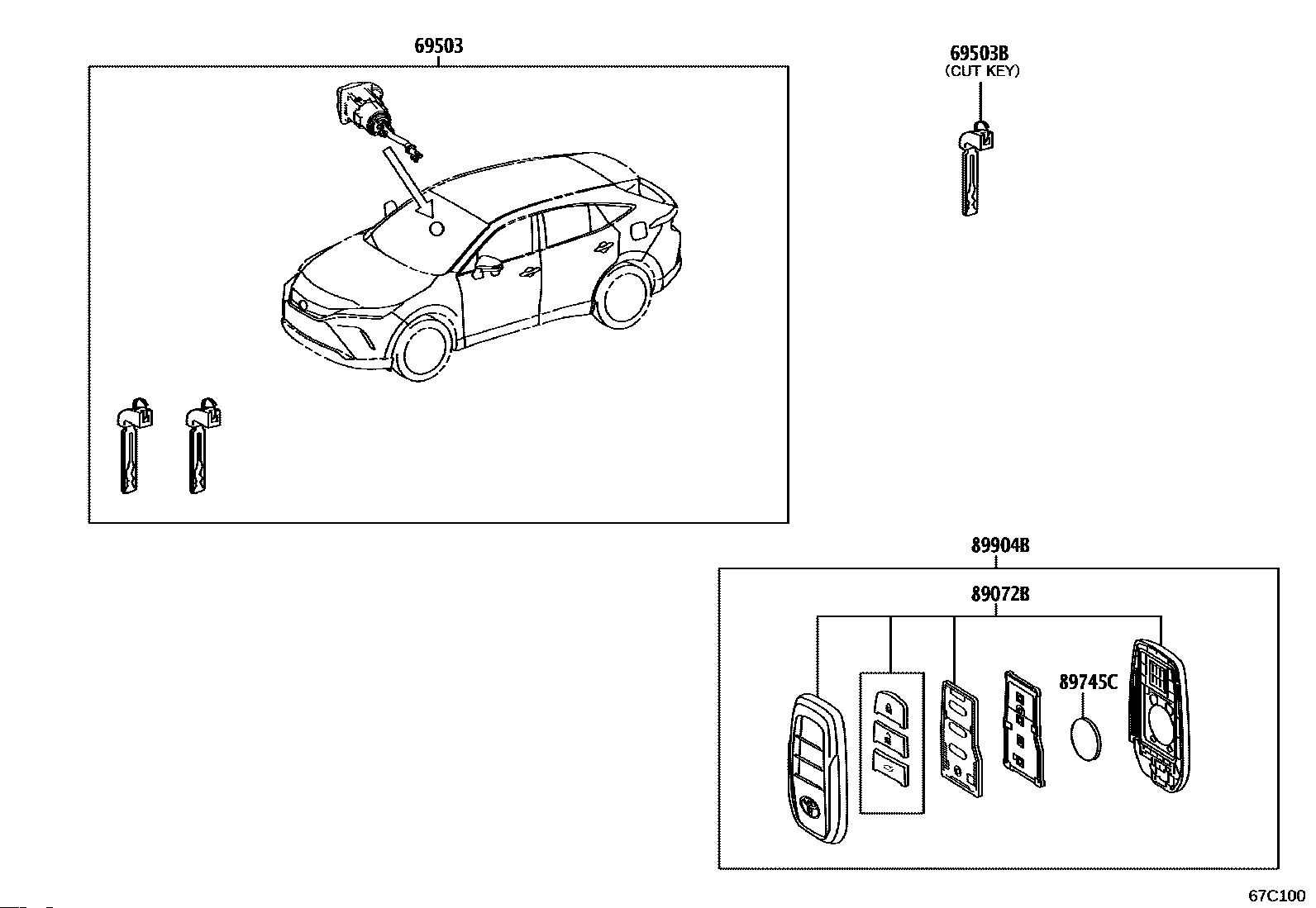 69503

69503B
(CUT KEY)

89904B

89072B

89745C

67C100