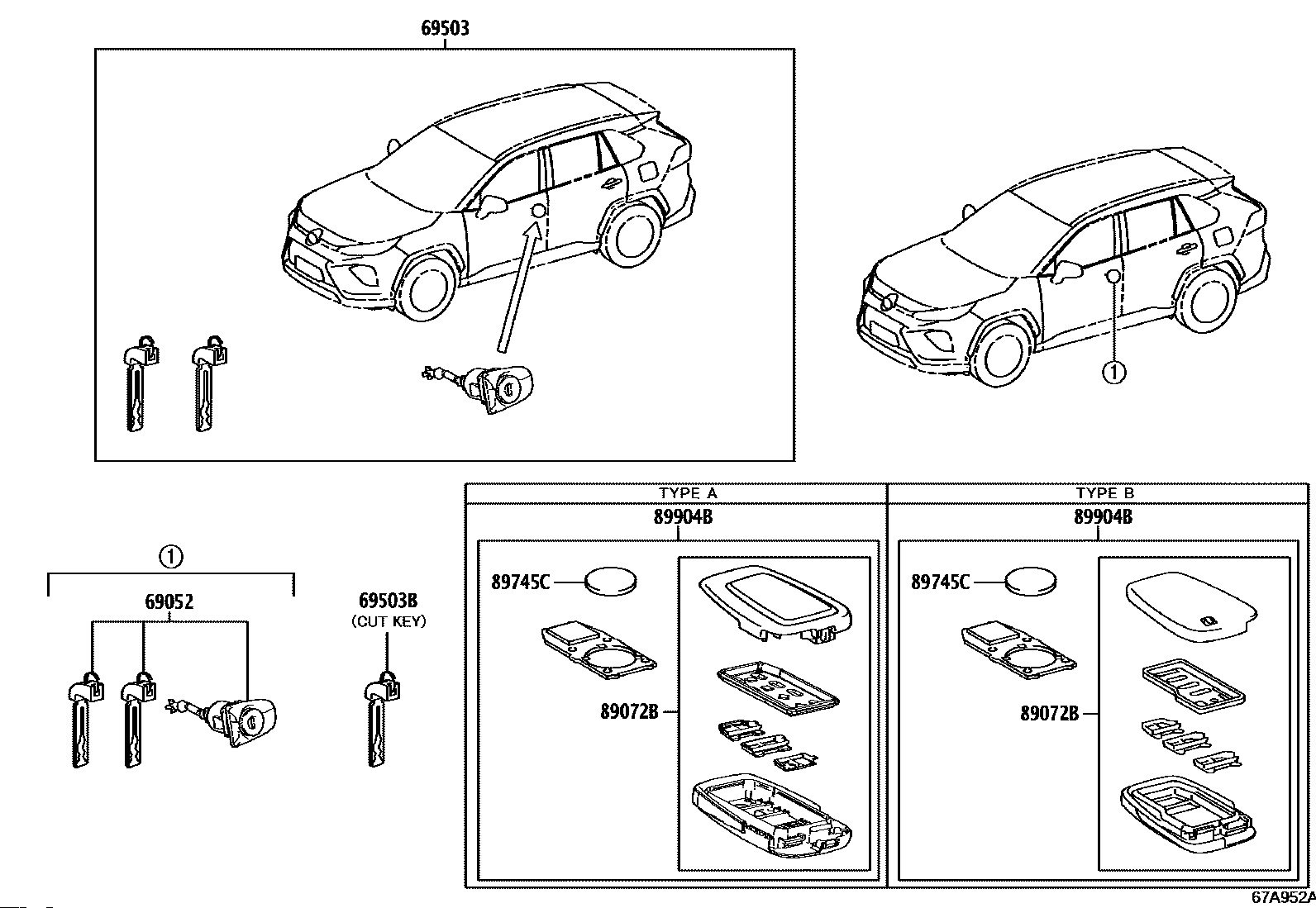 69503

①

①

69052

69503B
(CUT KEY)

TYPE A

89904B

89745C

89072B

TYPE B

89904B

89745C

89072B

67A952A