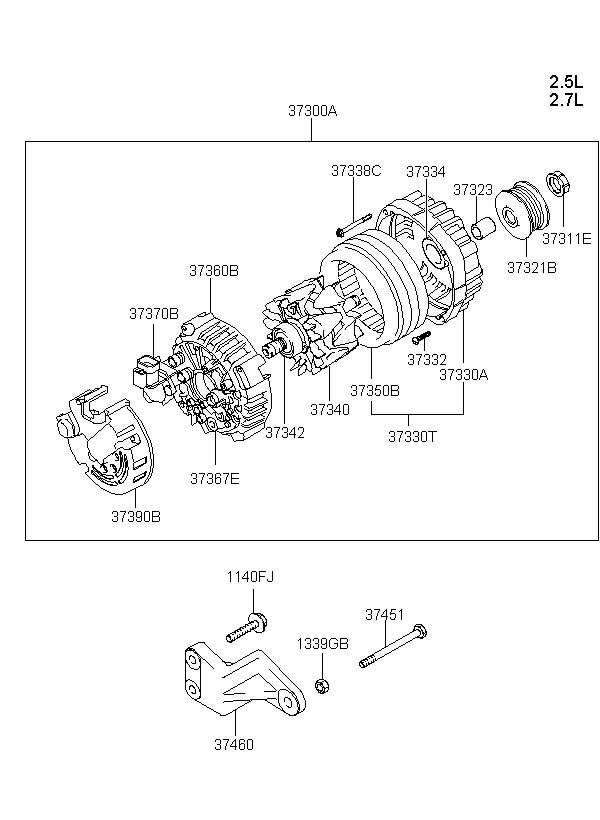 2.5L
2.7L

37300A

37338C
37334
37323
37311E
37321B
37360B
37370B
37332
37330A
37350B
37340
37342
37330T
37367E
37390B

1140FJ
37451
1339GB
37460