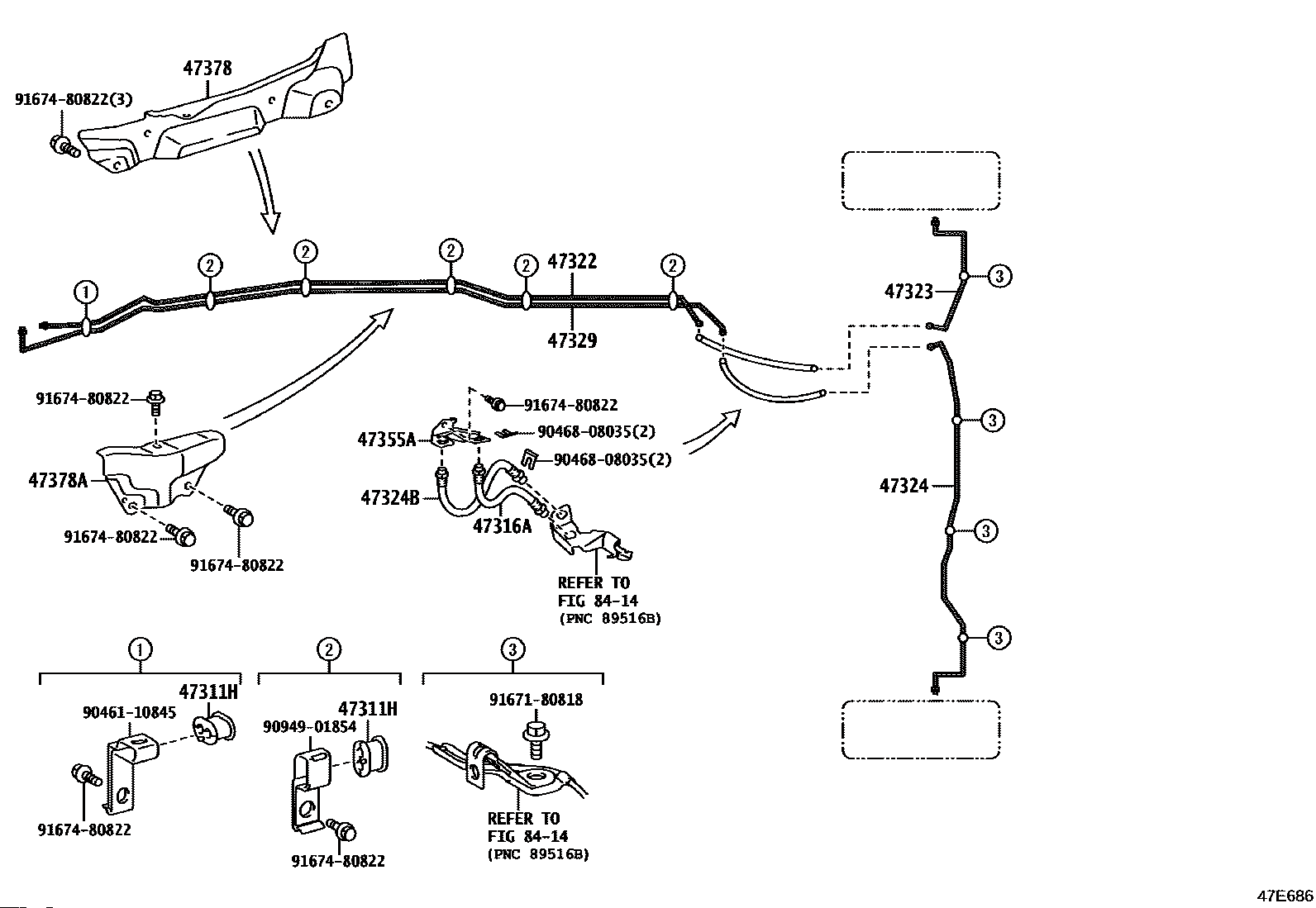 47378
91674-80822(3)
1
2
2
2
2
47322
2
47329
47323
3
91674-80822
47378A
91674-80822
91674-80822
91674-80822
47355A
90468-08035(2)
90468-08035(2)
47324B
47316A
REFER TO
FIG 84-14
(PNC 89516B)
3
47324
3
3
1
47311H
90461-10845
91674-80822
2
47311H
90949-01854
91674-80822
3
91671-80818
REFER TO
FIG 84-14
(PNC 89516B)
47E686